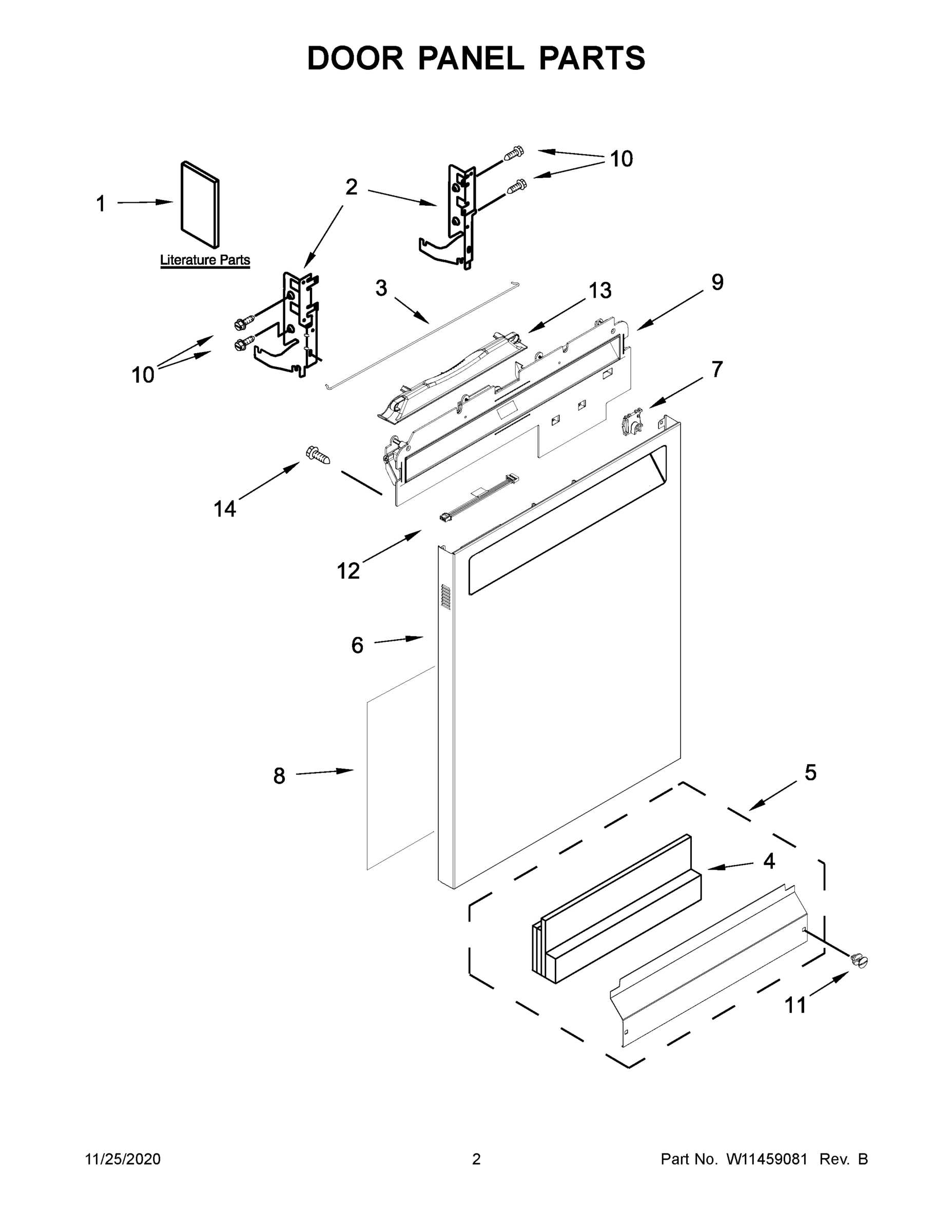 DOOR PANEL PARTS

10

1

2

Literature Parts

3

13

9

10

7

14

12

6

8

5

4

11

11/25/2020

2

Part No. W11459081 Rev. B