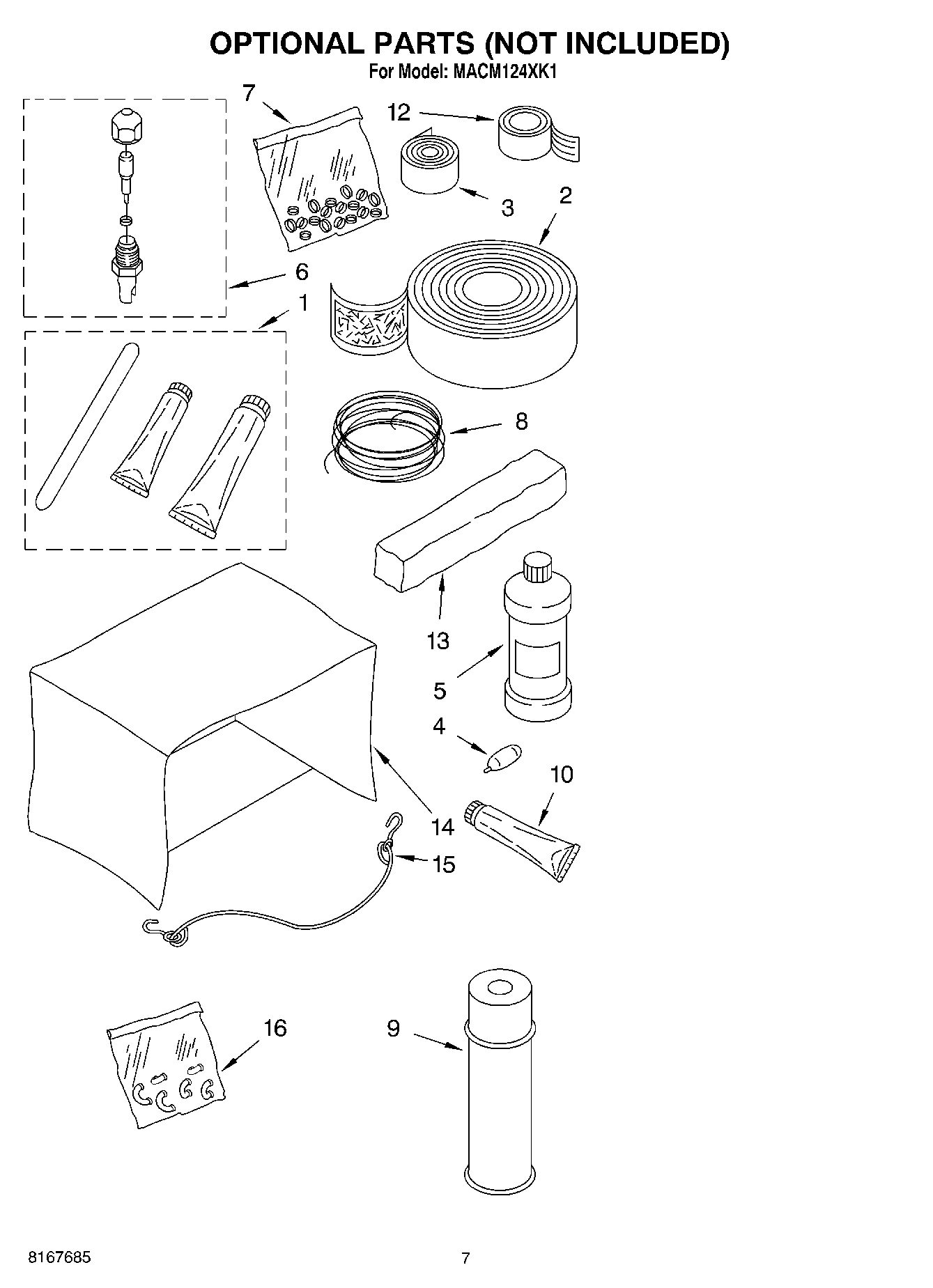 OPTIONAL PARTS (NOT INCLUDED)
For Model: MACM124XK1

7
12
3
2
6
1
8
13
5
4
10
14
15
16
9

8167685
7