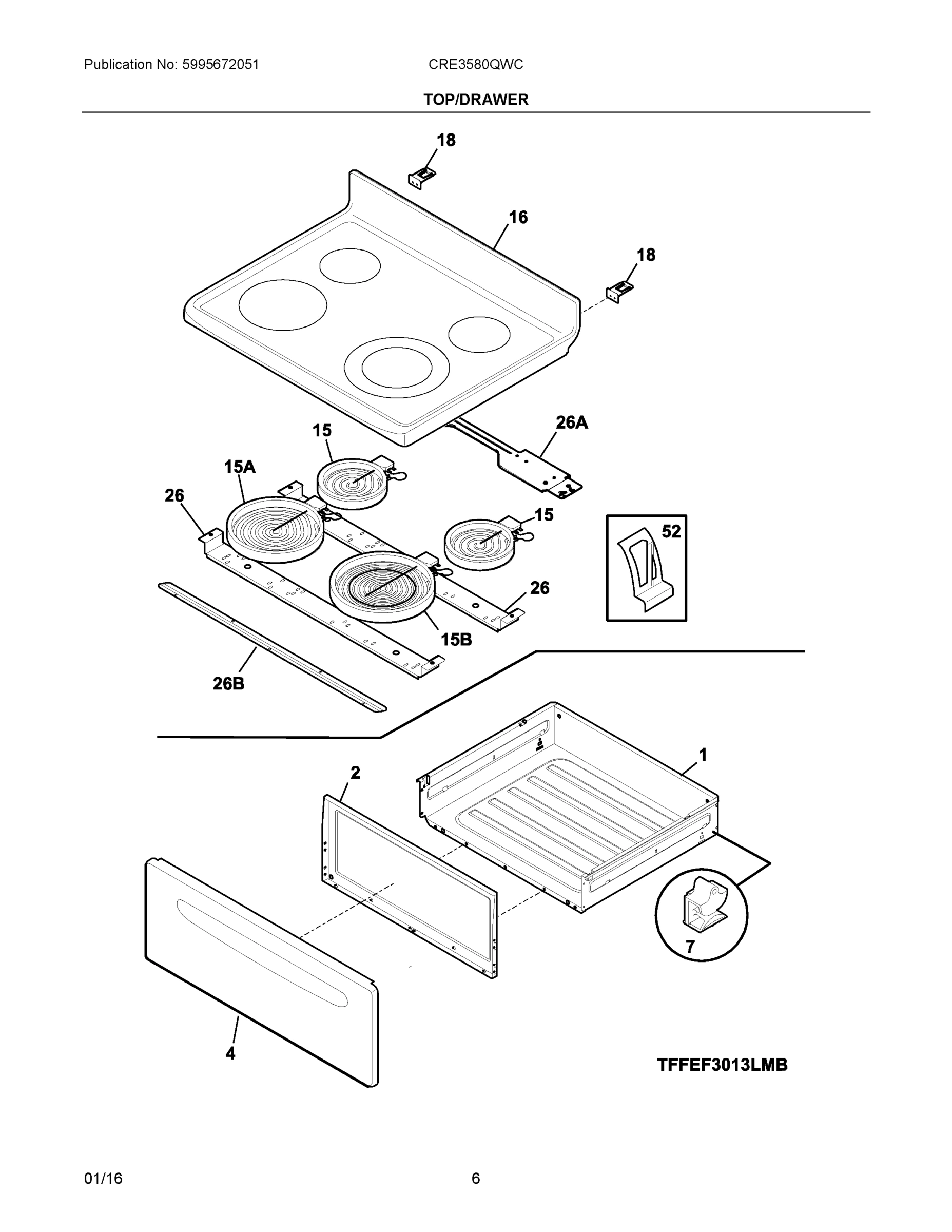 Publication No: 5995672051

CRE3580QWC

TOP/DRAWER

18

16

18

26A

15

15A

26

15

52

26

15B

26B

1

2

7

4

TFFEF3013LMB

01/16

6