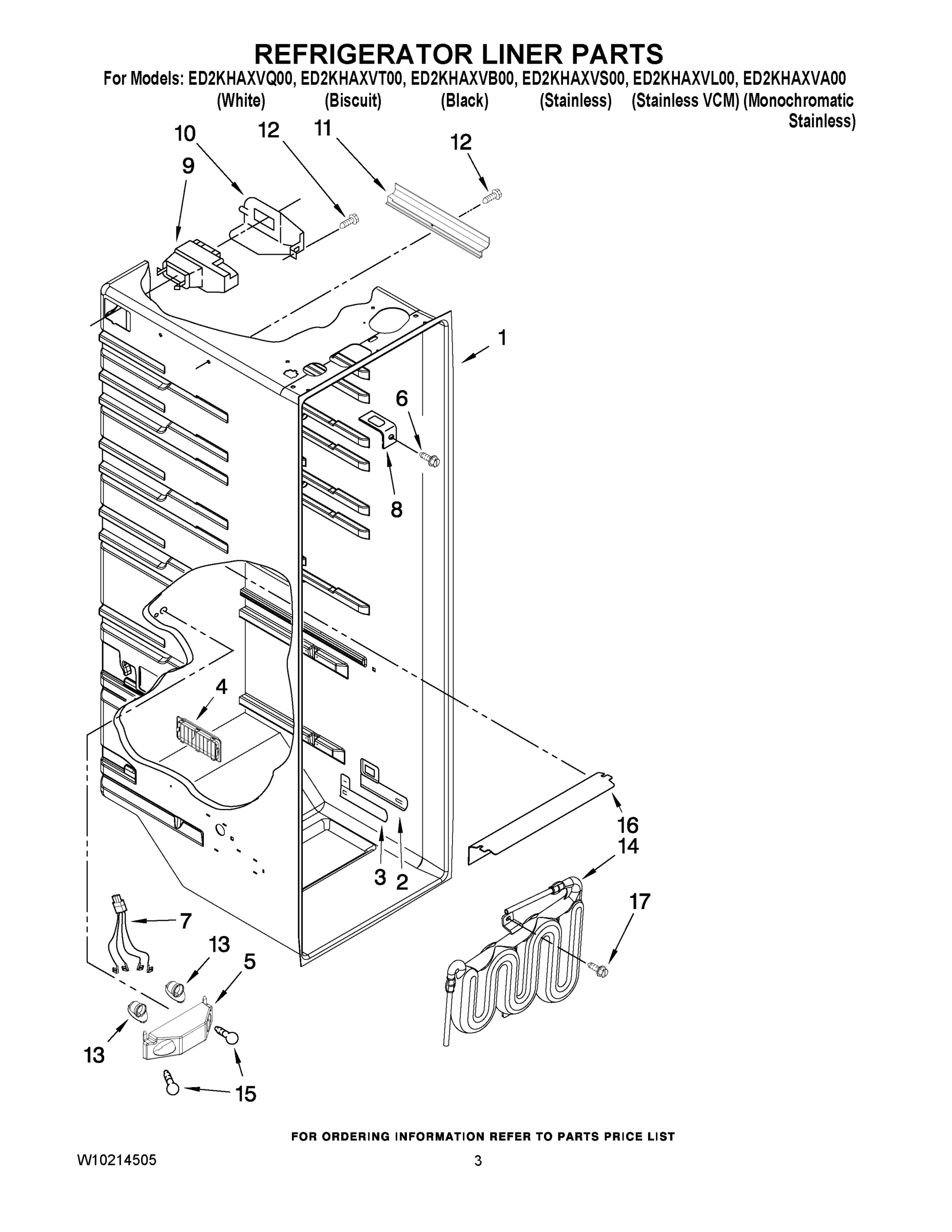 REFRIGERATOR LINER PARTS

For Models: ED2KHAXVQ00, ED2KHAXVT00, ED2KHAXVB00, ED2KHAXVS00, ED2KHAXVL00, ED2KHAXVA00
(White) (Biscuit) (Black) (Stainless) (Stainless VCM) (Monochromatic Stainless)

10
12
11
12
9
1
6
8
4
16
14
3
2
17
7
13
5
13
15

FOR ORDERING INFORMATION REFER TO PARTS PRICE LIST

W10214505
3