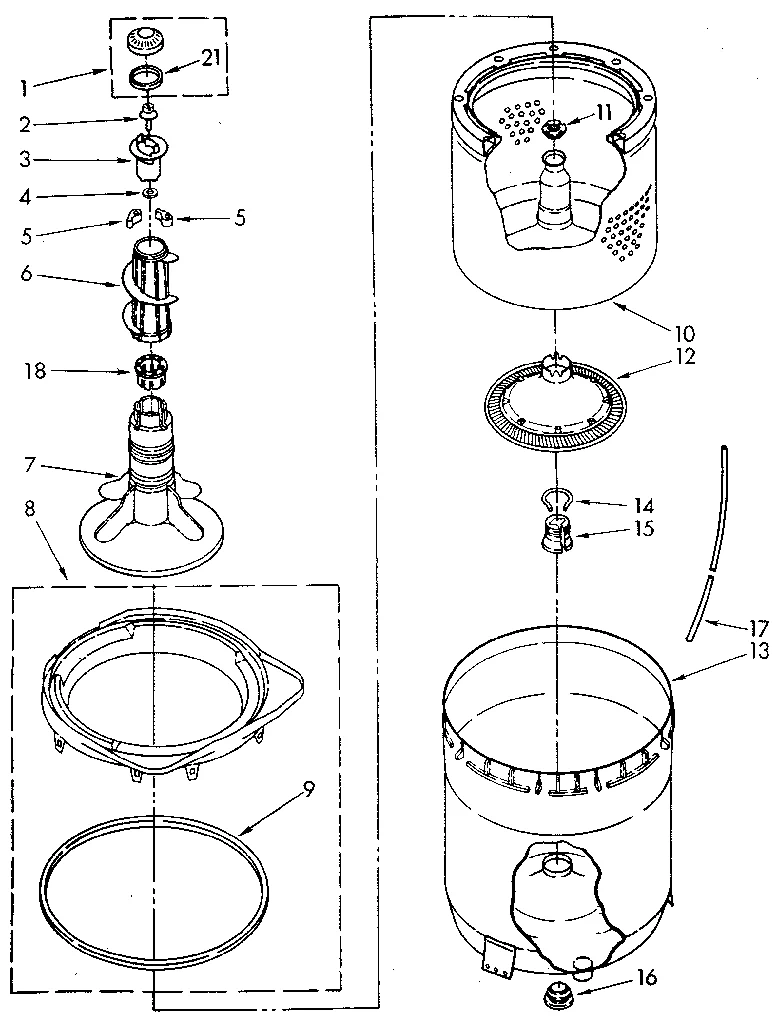 1
21
2
3
4
5
5
6
18
7
8
9
11
10
12
14
15
17
13
16