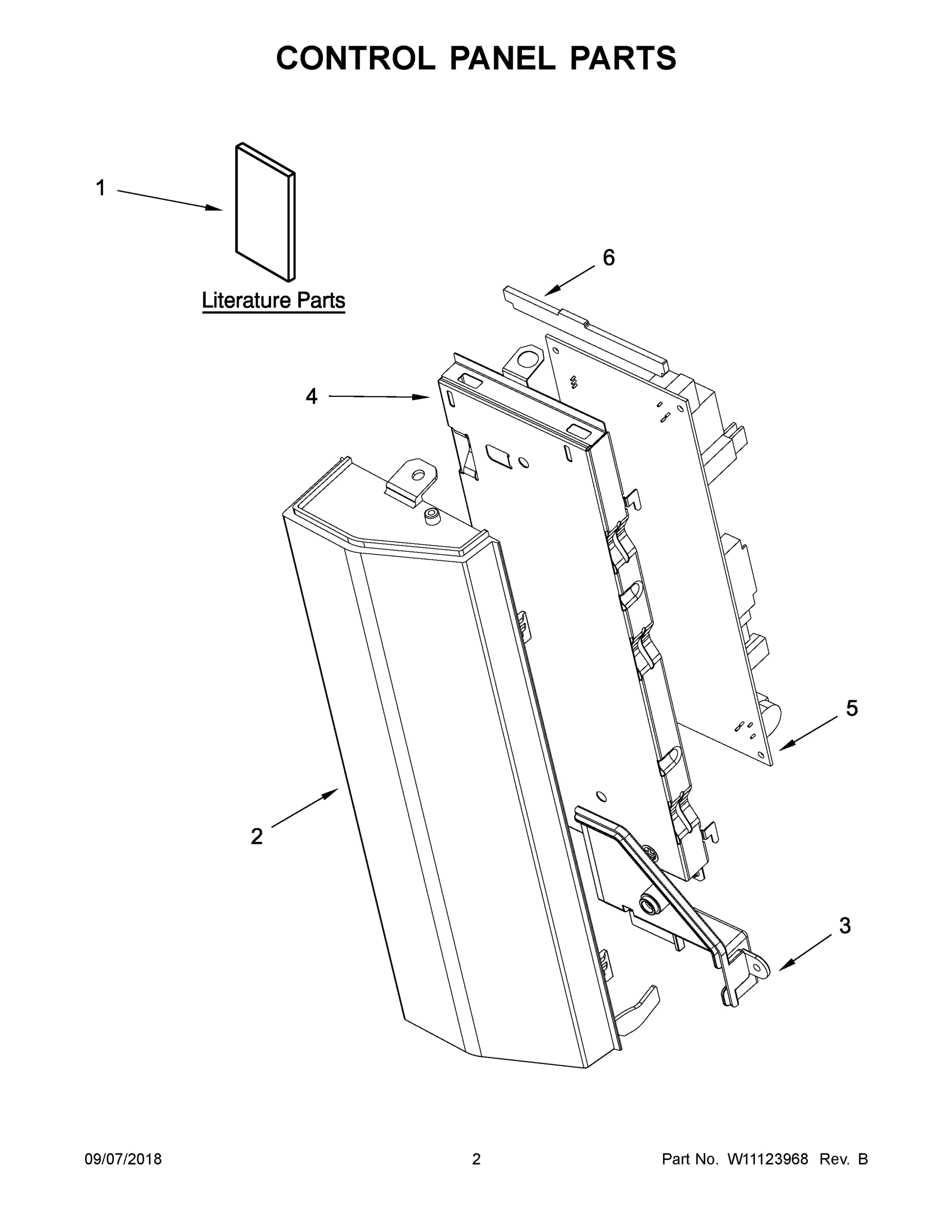 CONTROL PANEL PARTS

1

Literature Parts

6

4

5

2

3

09/07/2018

2

Part No. W11123968 Rev. B