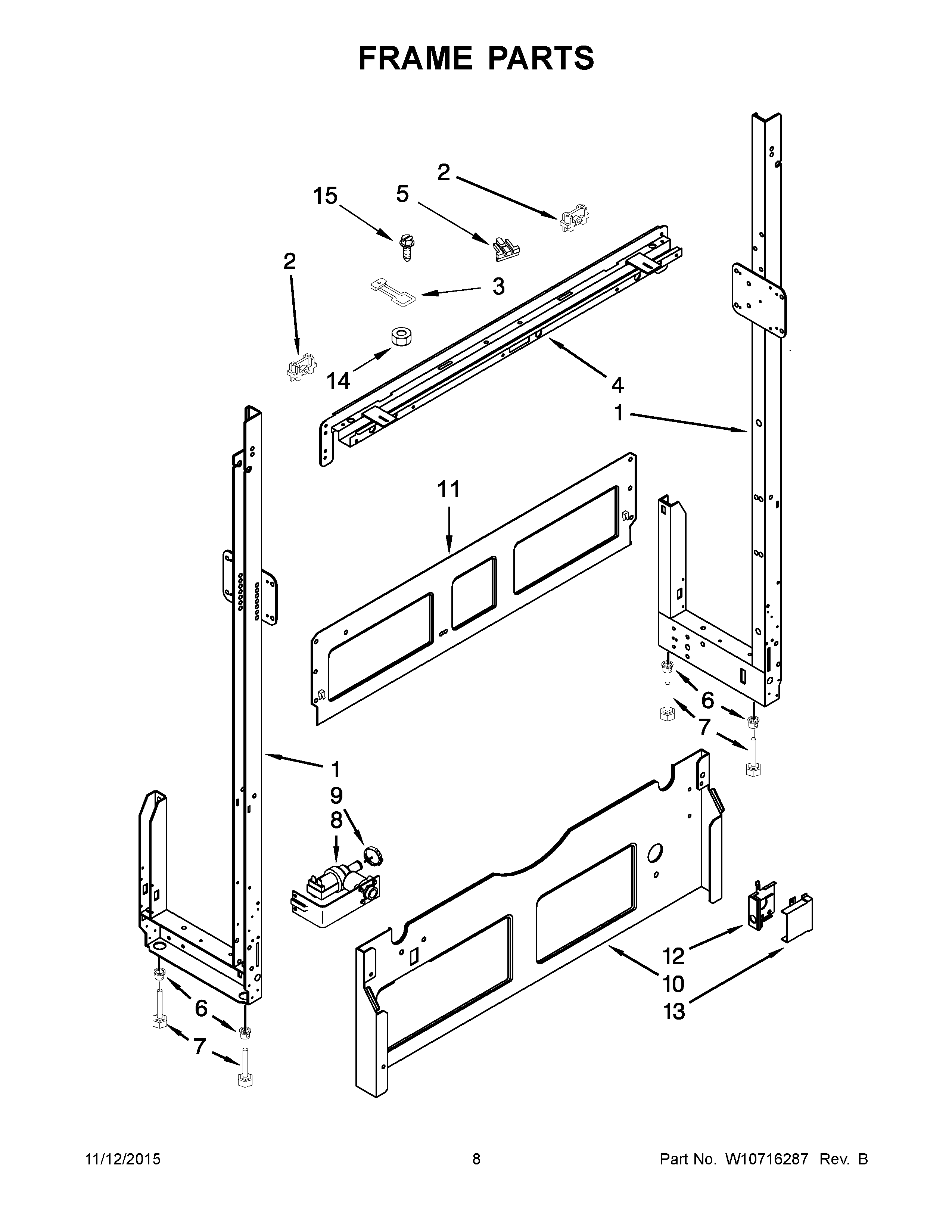 FRAME PARTS

2
15
5
2
3
14
4
1
11
6
7
1
9
8
12
10
13
6
7

11/12/2015
8
Part No. W10716287 Rev. B