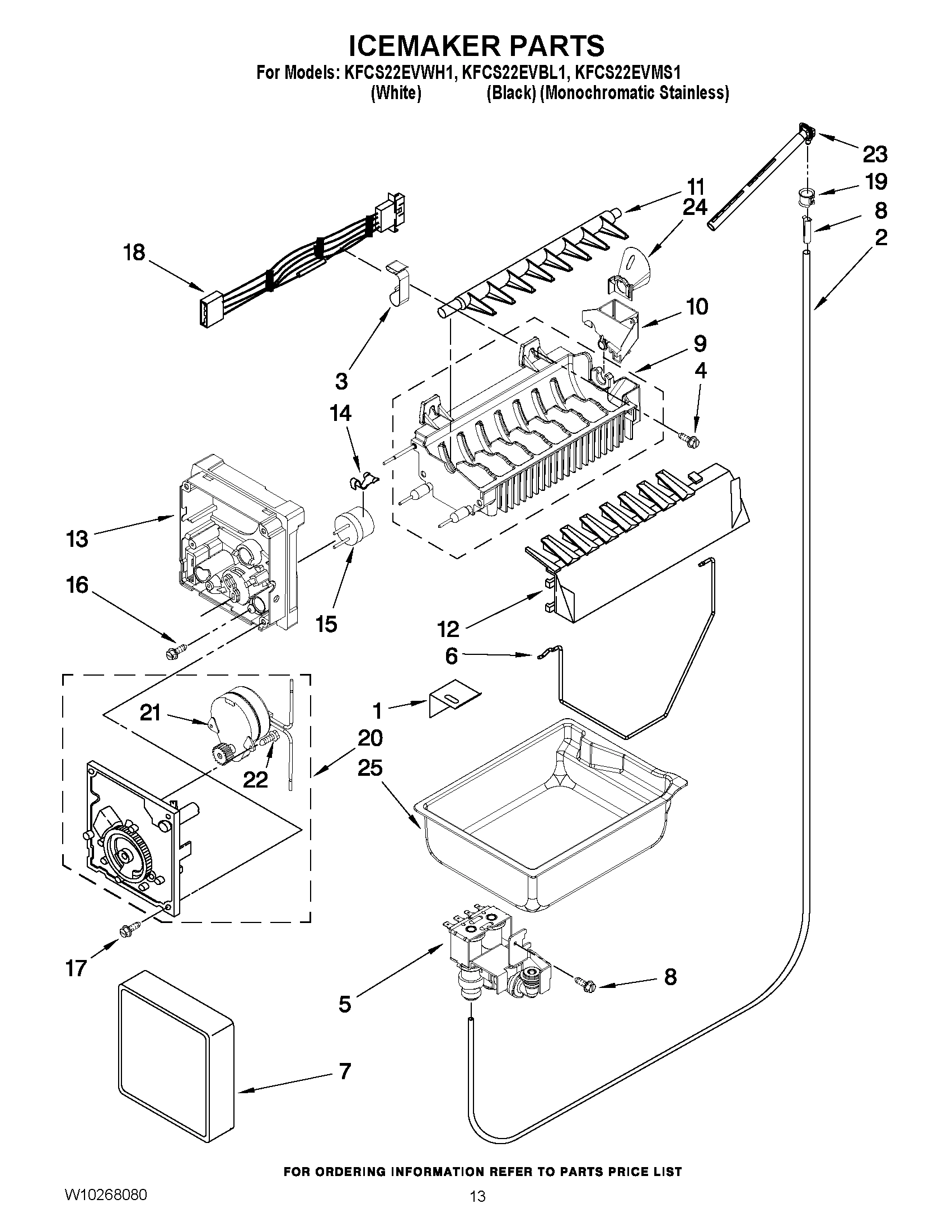 ICEMAKER PARTS

For Models: KFCS22EVWH1, KFCS22EVBL1, KFCS22EVMS1
(White) (Black) (Monochromatic Stainless)

23
19
8
2
11
24
18
10
9
4
3
14
13
16
15
12
6
1
21
20
22
25
17
5
8
7

FOR ORDERING INFORMATION REFER TO PARTS PRICE LIST

W10268080

13