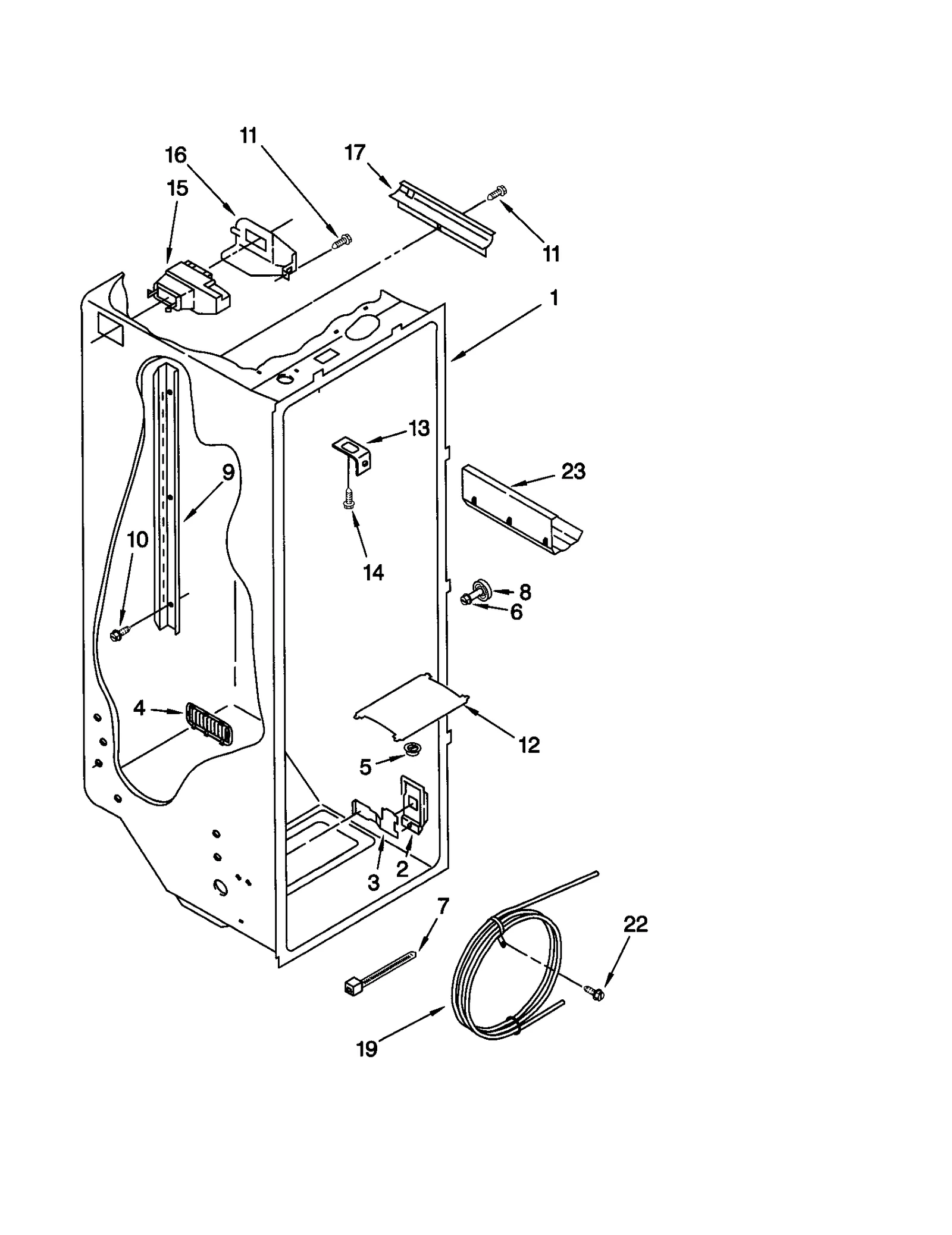 11
16
17
15
11
1
13
23
9
10
14
8
6
4
12
5
3
2
7
22
19