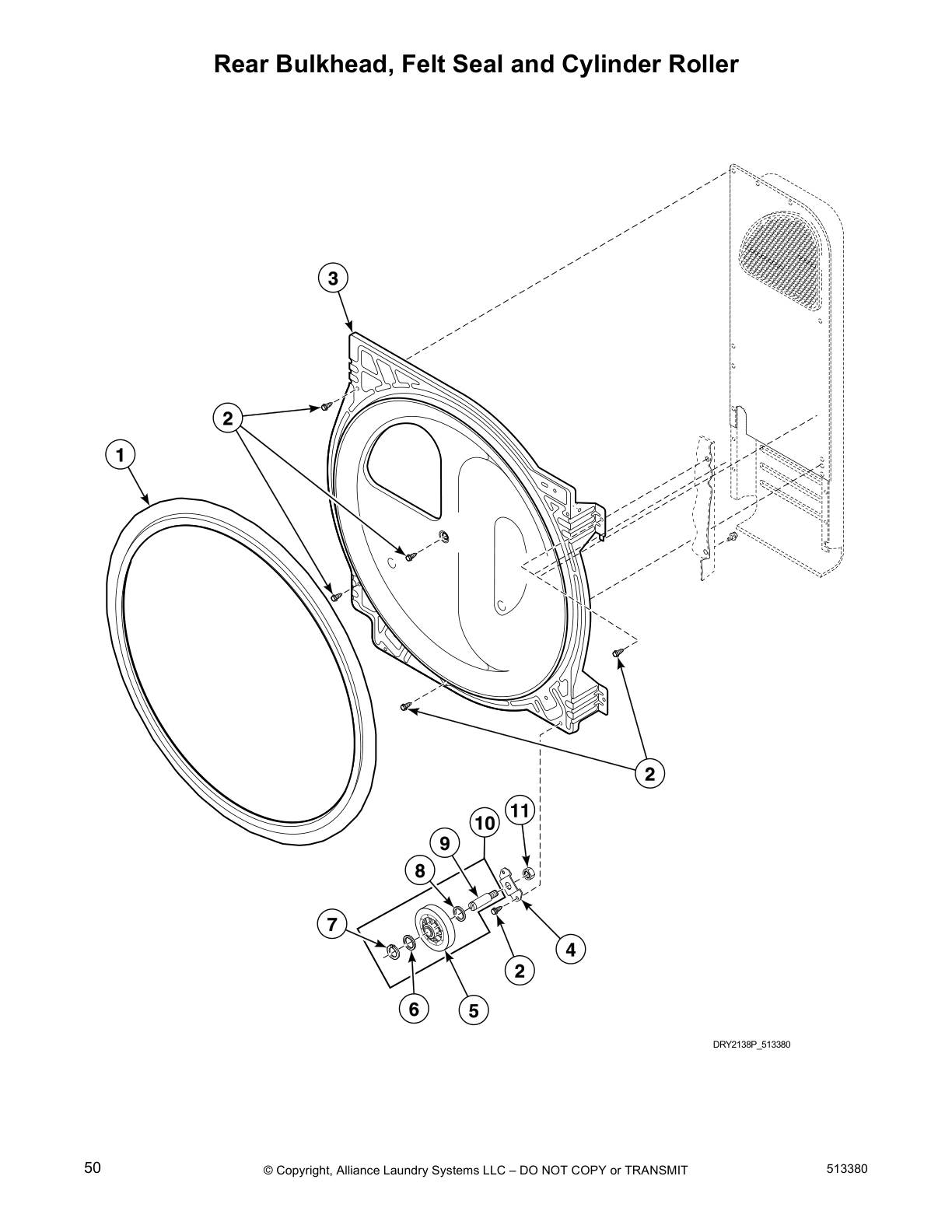 Rear Bulkhead, Felt Seal and Cylinder Roller

3

2

1

2

11

10

9

8

7

4

2

6

5

DRY2138P_513380

50

© Copyright, Alliance Laundry Systems LLC – DO NOT COPY or TRANSMIT

513380