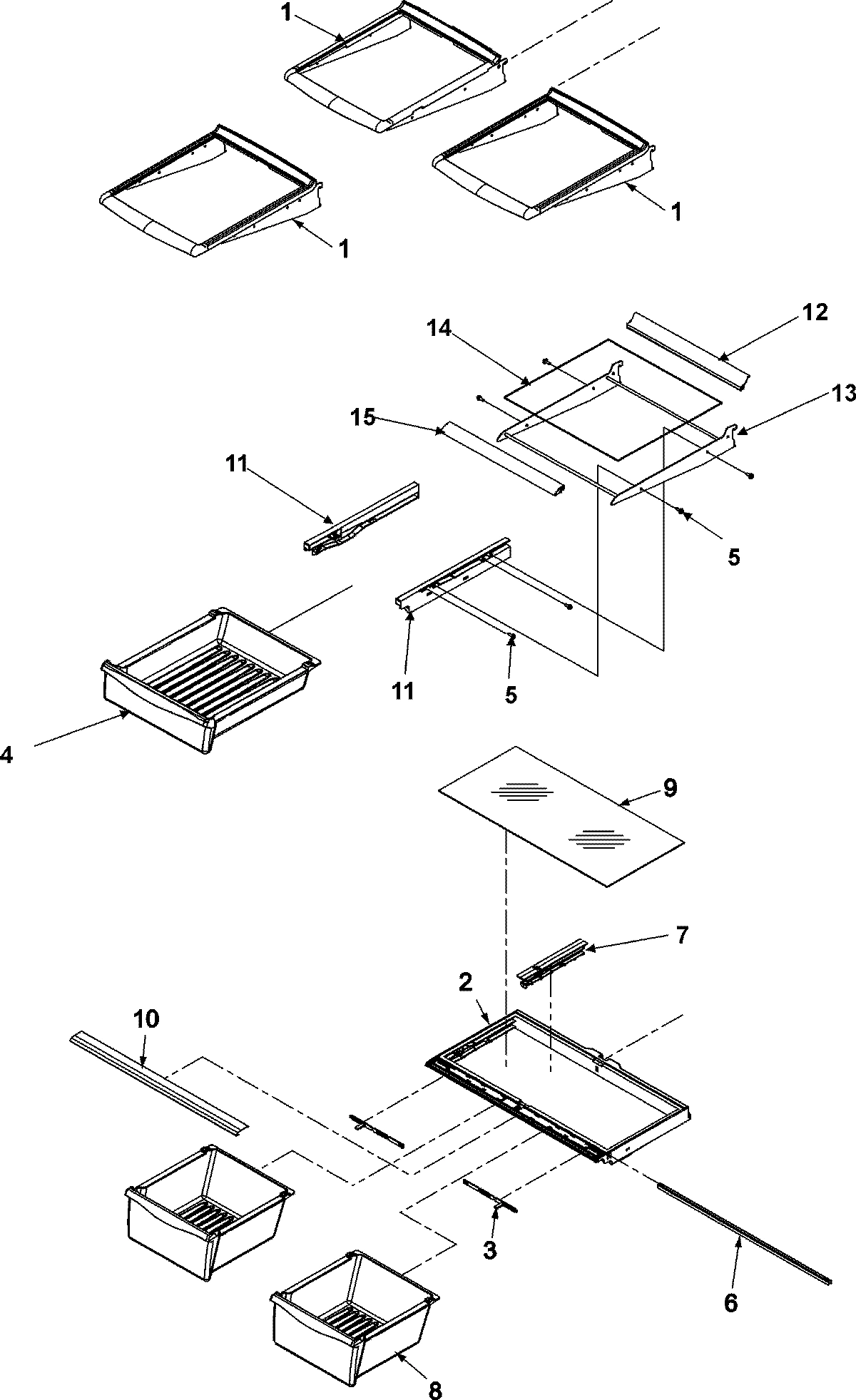 1
1
1
12
14
13
15
11
5
11
5
4
9
7
2
10
3
6
8