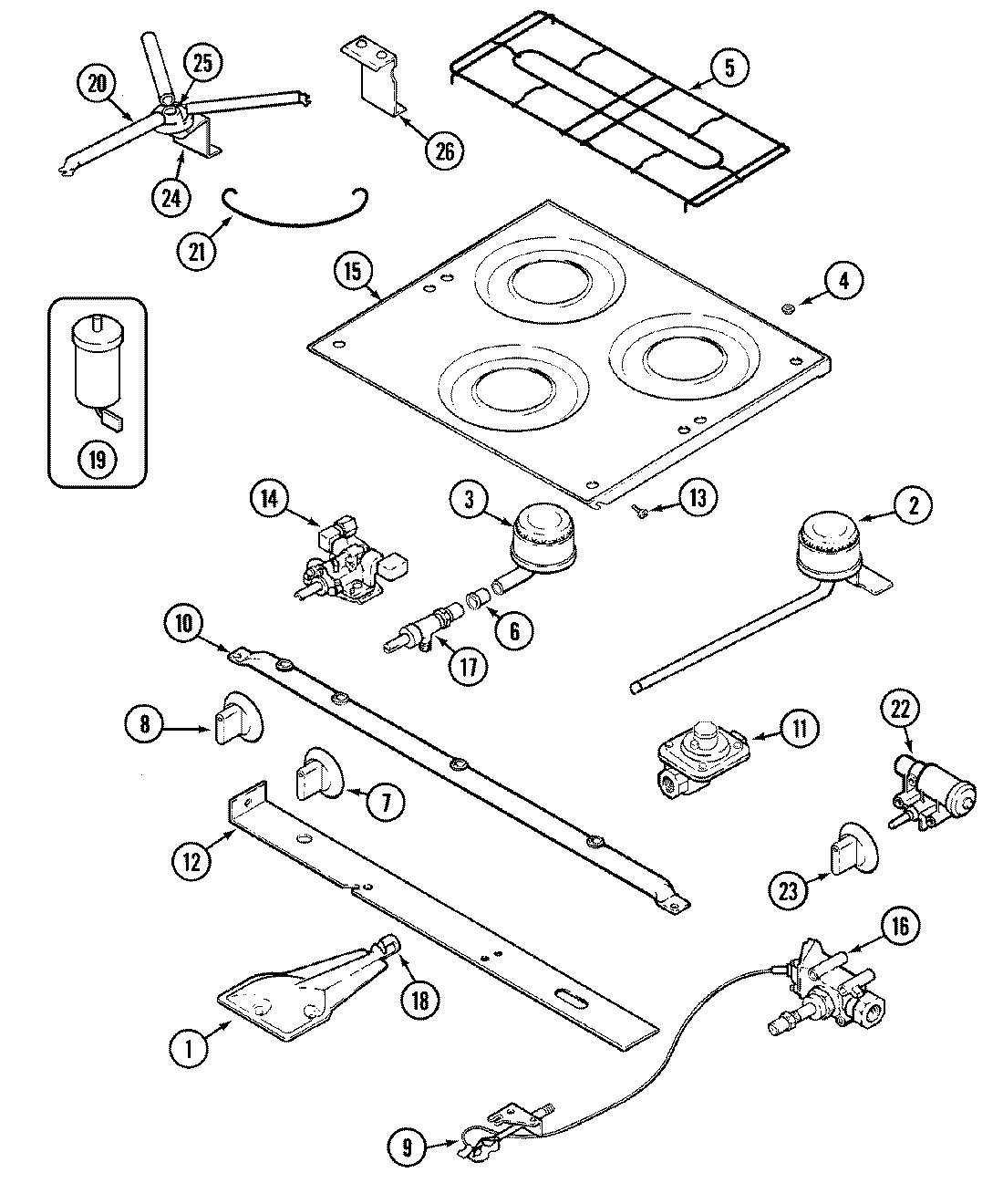 20
25
26
5
24
21
15
4
19
14
3
13
2
6
17
10
8
11
22
7
12
23
16
18
1
9