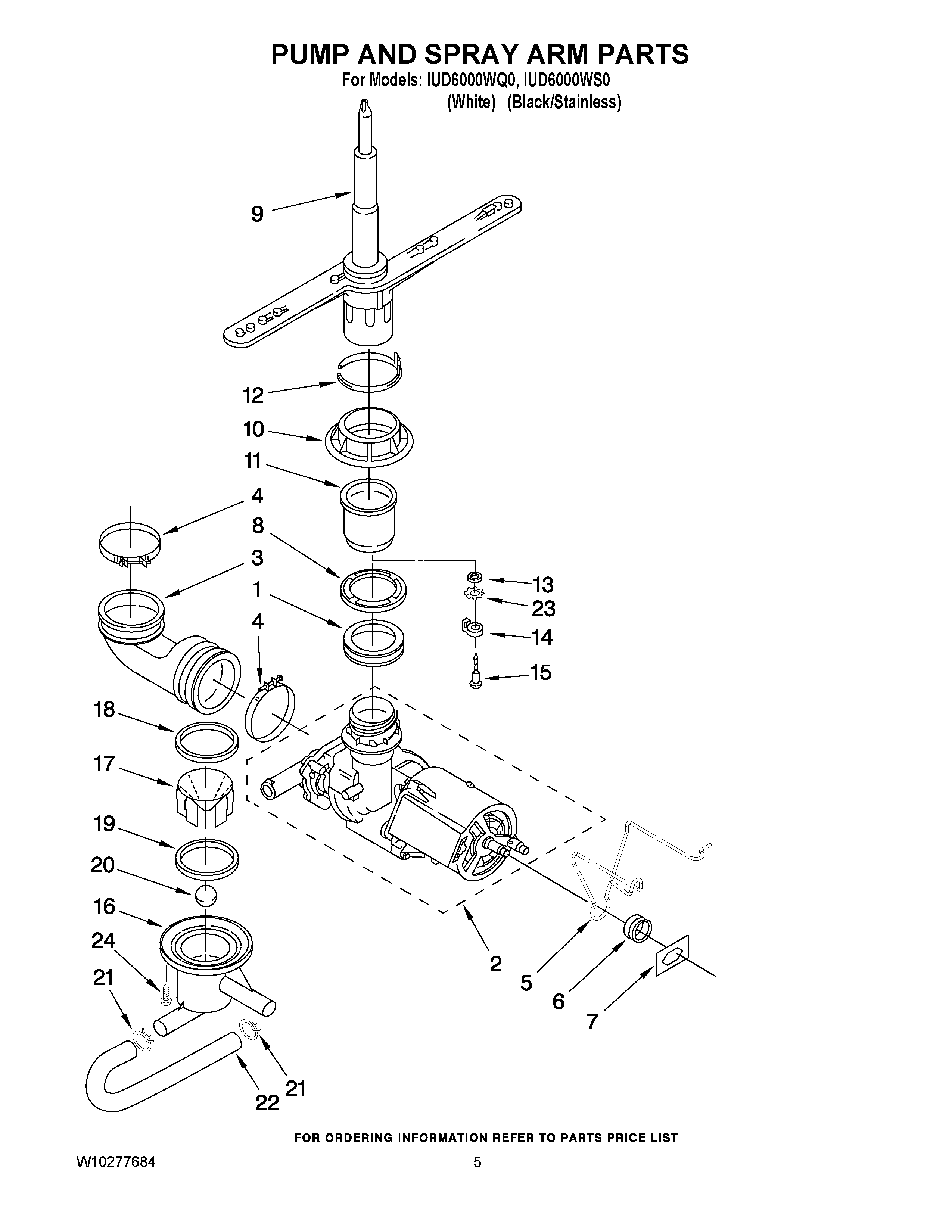 PUMP AND SPRAY ARM PARTS

For Models: IUD6000WQ0, IUD6000WS0
(White) (Black/Stainless)

9
12
10
11
4
8
3
1
4
13
23
14
15
18
17
19
20
16
24
21
2
5
6
7
21
22

FOR ORDERING INFORMATION REFER TO PARTS PRICE LIST

W10277684

5