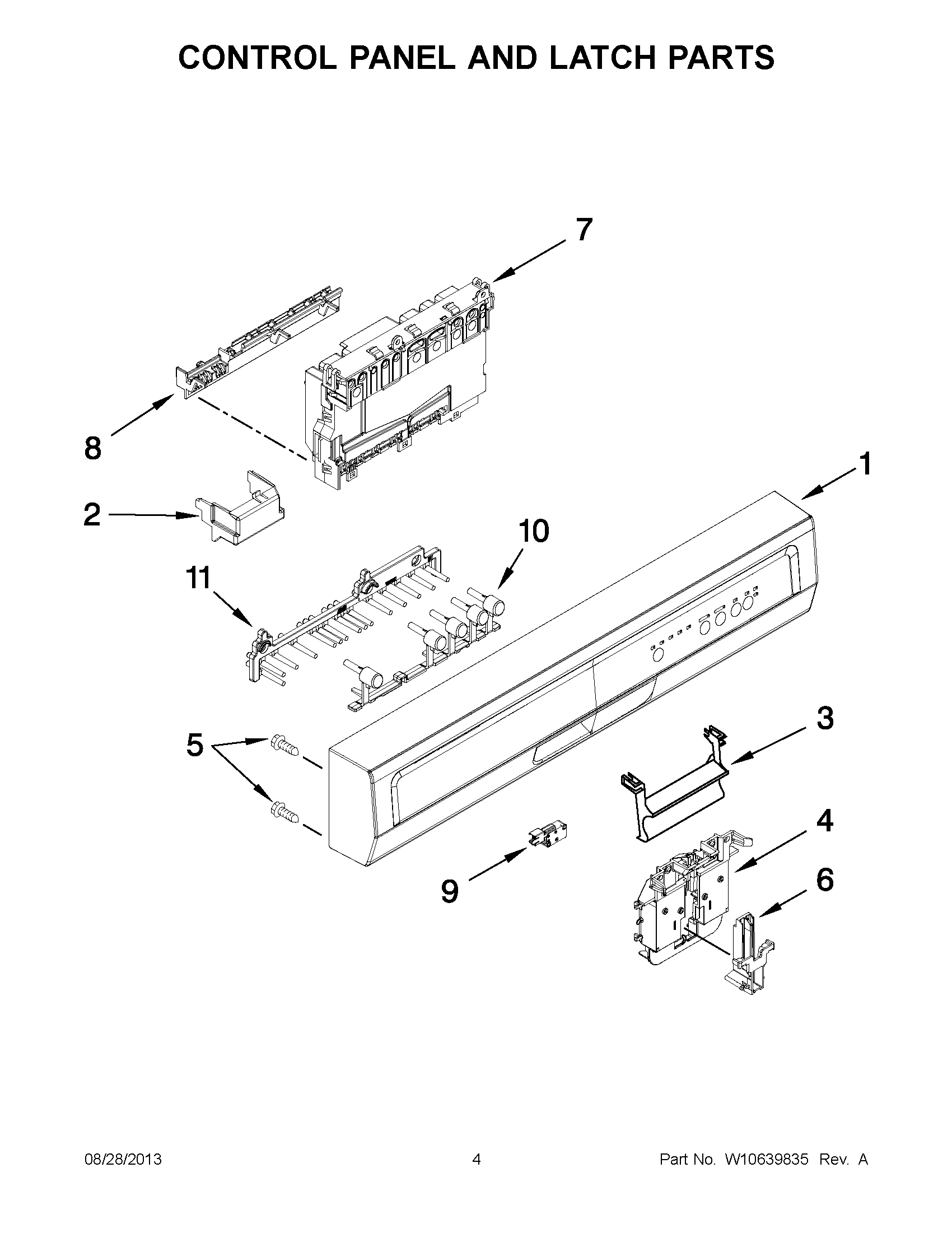 CONTROL PANEL AND LATCH PARTS

7

8

1

2

10

11

3

5

4

9

6

08/28/2013

4

Part No. W10639835 Rev. A