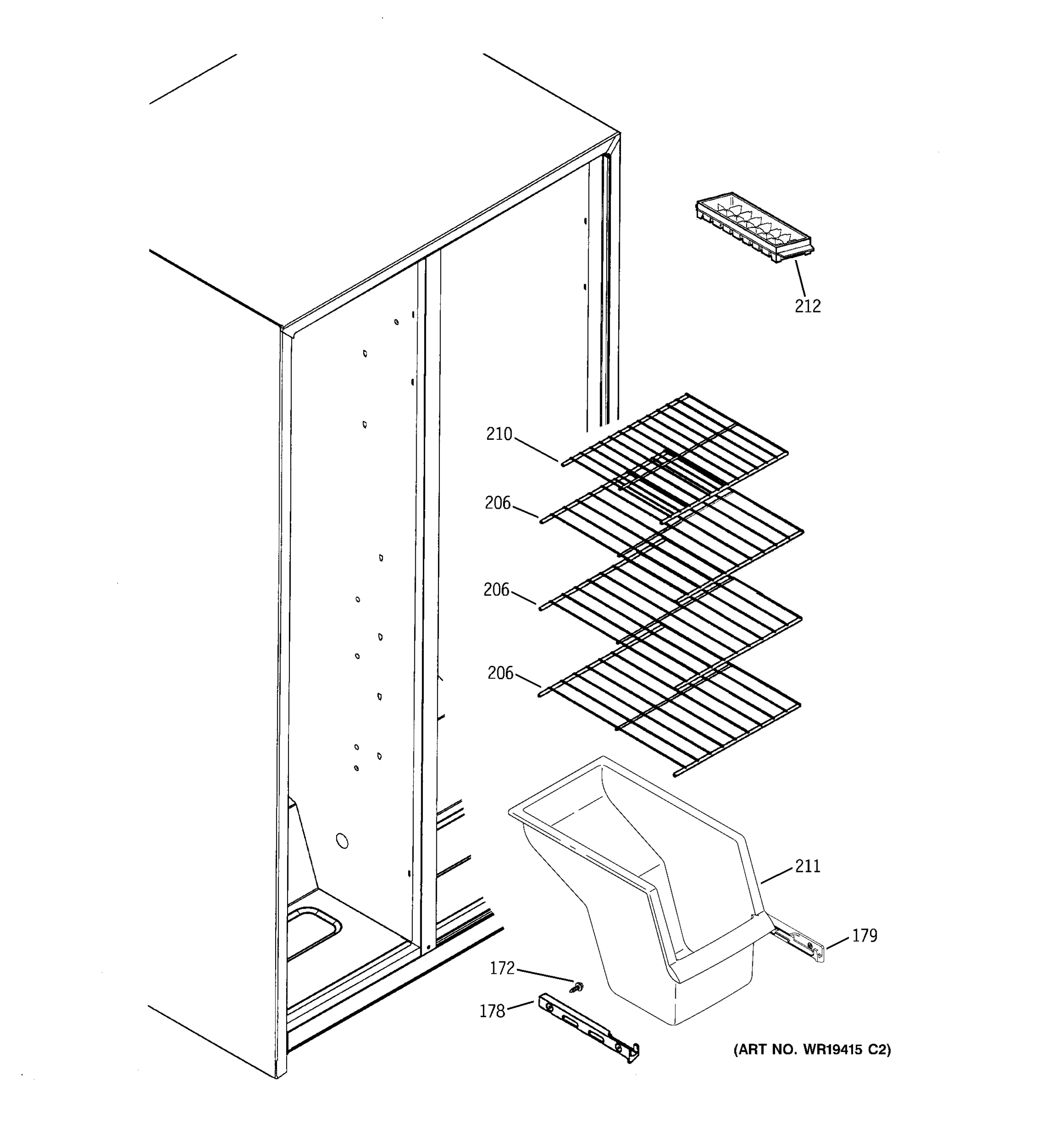 212

210

206

206

206

211

179

172

178

(ART NO. WR19415 C2)