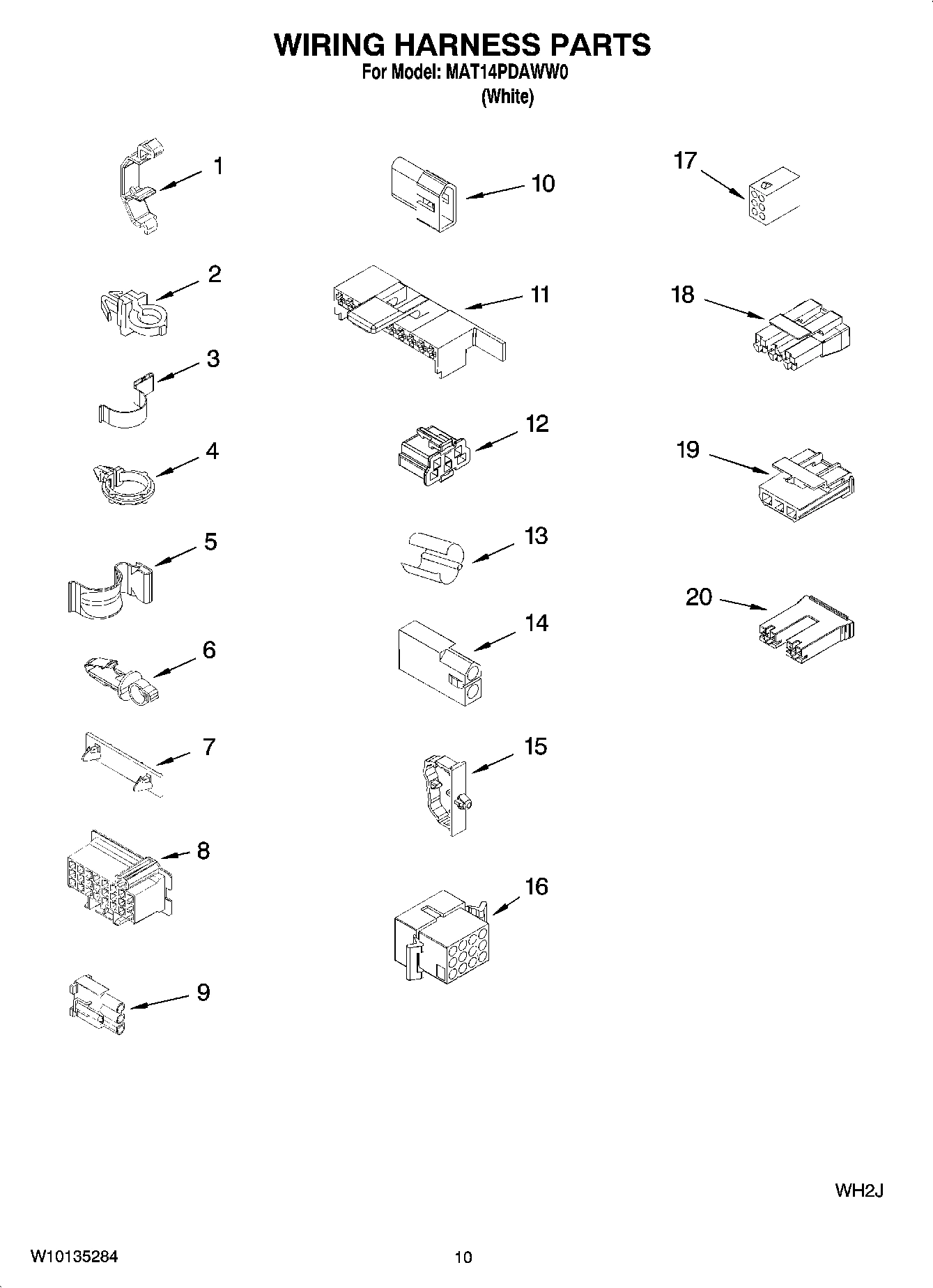 WIRING HARNESS PARTS
For Model: MAT14PDAWW0
(White)

1
2
3
4
5
6
7
8
9

10
11
12
13
14
15
16

17
18
19
20

WH2J

W10135284

10