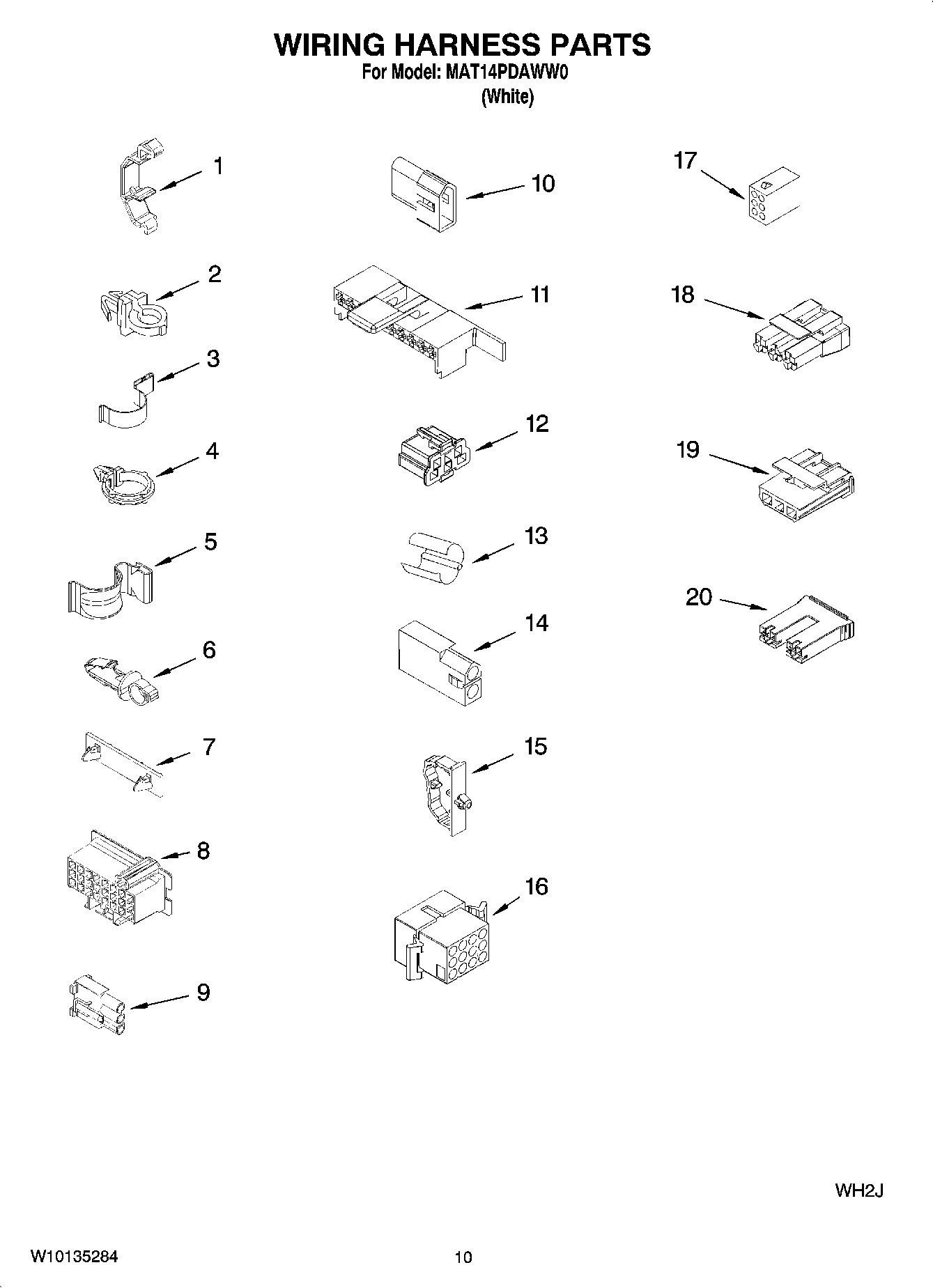 WIRING HARNESS PARTS
For Model: MAT14PDAWW0
(White)

1
2
3
4
5
6
7
8
9
10
11
12
13
14
15
16
17
18
19
20

WH2J

W10135284

10