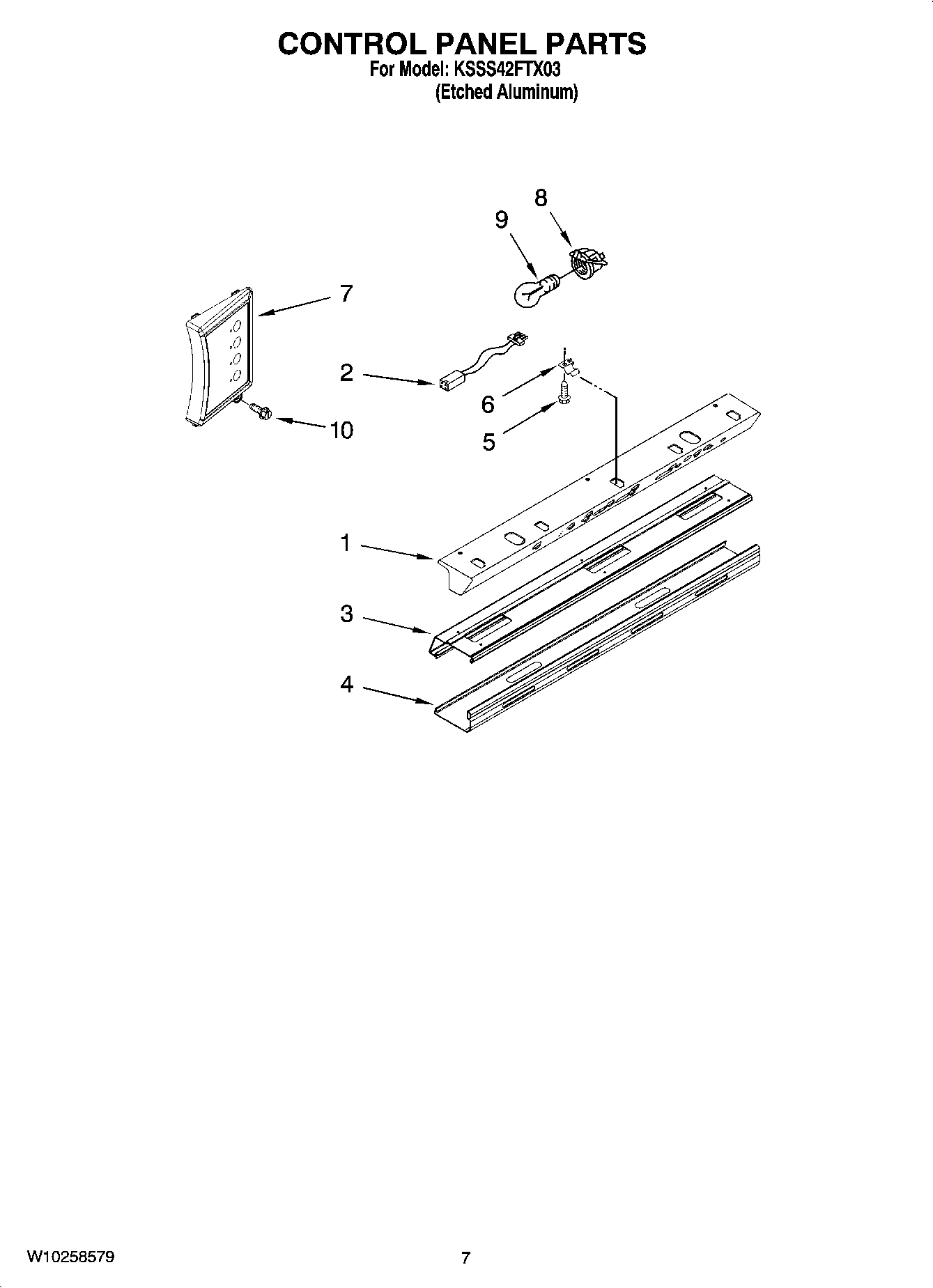 CONTROL PANEL PARTS
For Model: KSSS42FTX03
(Etched Aluminum)

8
9
7
2
6
5
10
1
3
4

W10258579

7