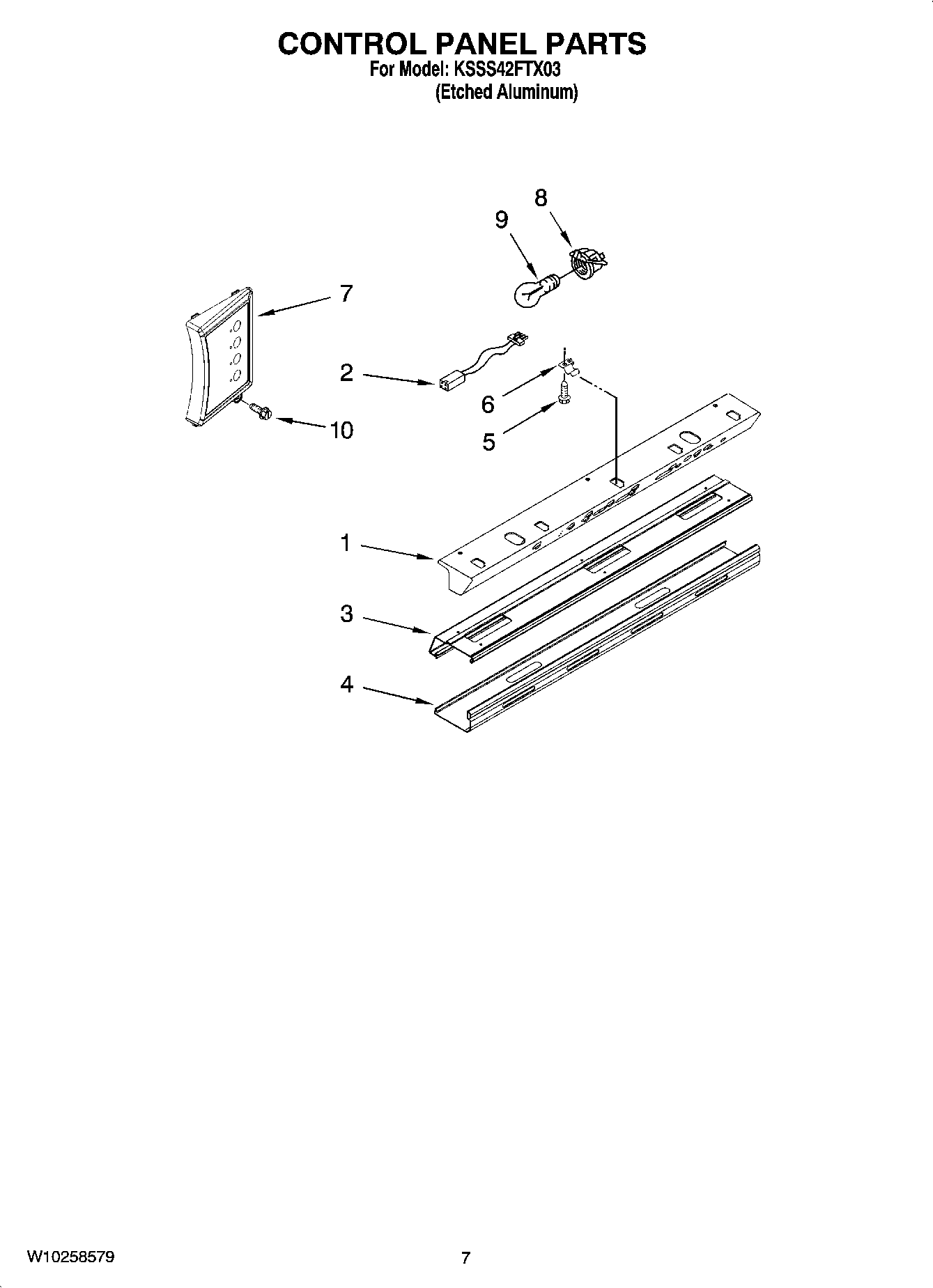 CONTROL PANEL PARTS
For Model: KSSS42FTX03
(Etched Aluminum)

8
9
7
2
6
5
10
1
3
4

W10258579

7