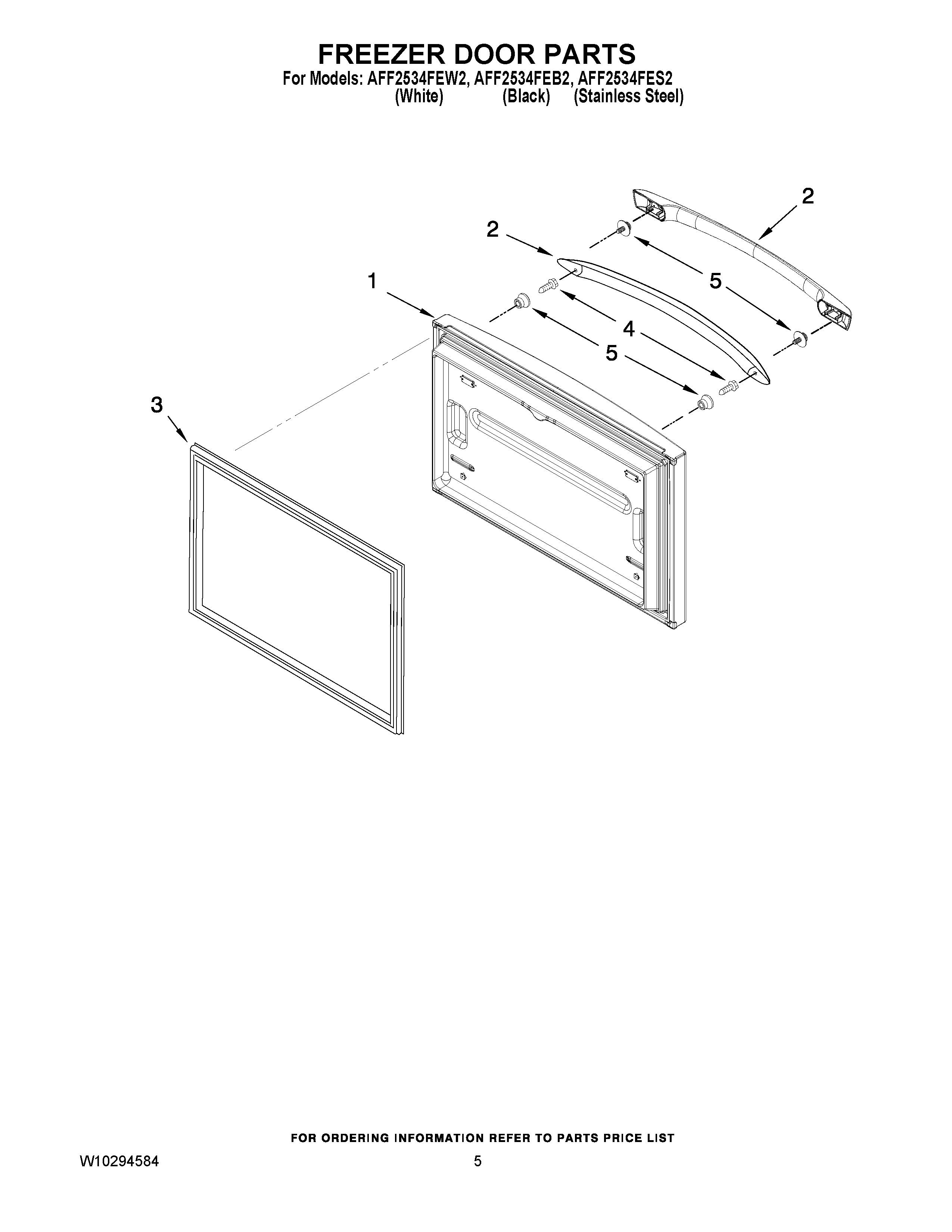 FREEZER DOOR PARTS
For Models: AFF2534FEW2, AFF2534FEB2, AFF2534FES2
(White) (Black) (Stainless Steel)

2
2
1
5
4
5
3

FOR ORDERING INFORMATION REFER TO PARTS PRICE LIST
W10294584
5