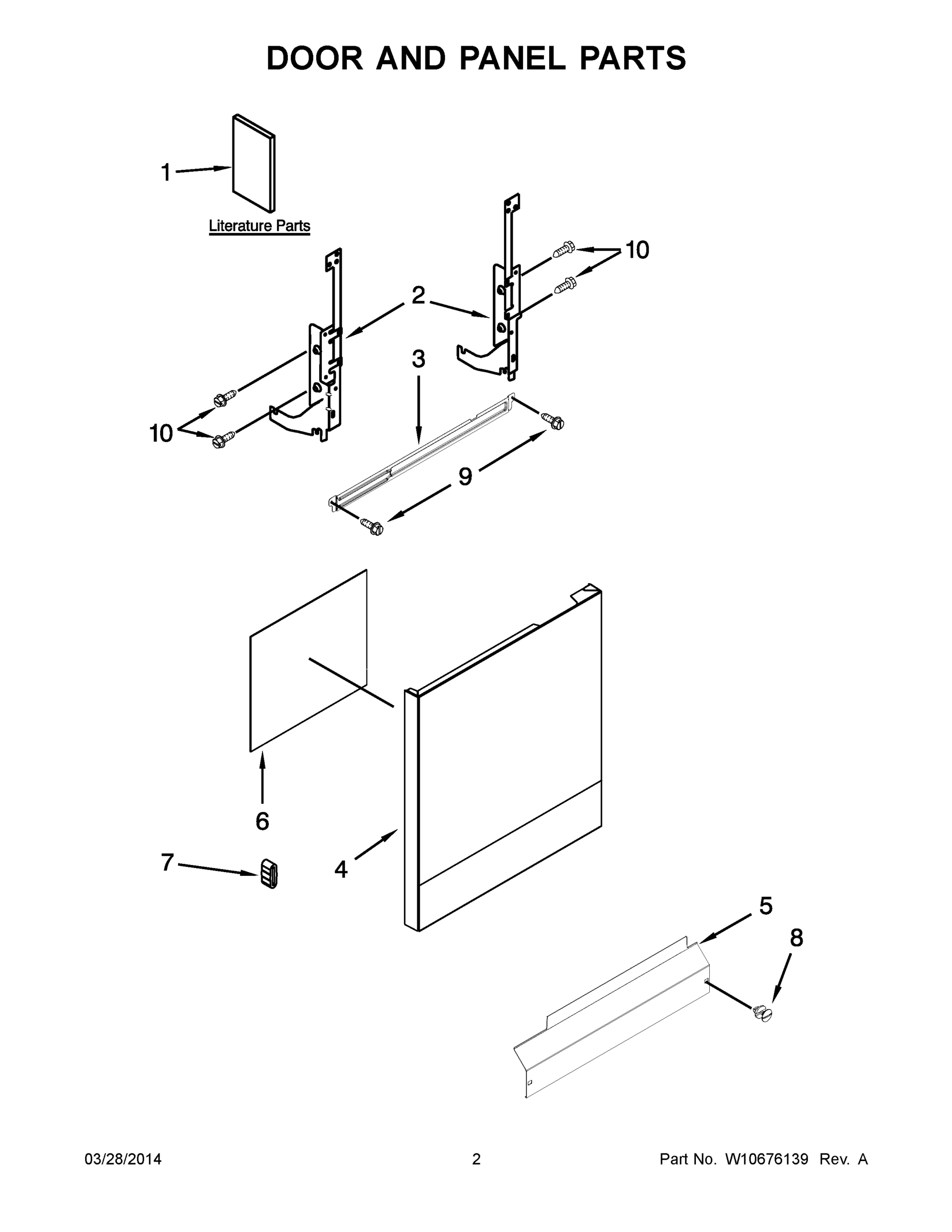 DOOR AND PANEL PARTS

1

Literature Parts

10

2

3

10

9

6

7

4

5

8

03/28/2014

2

Part No. W10676139 Rev. A