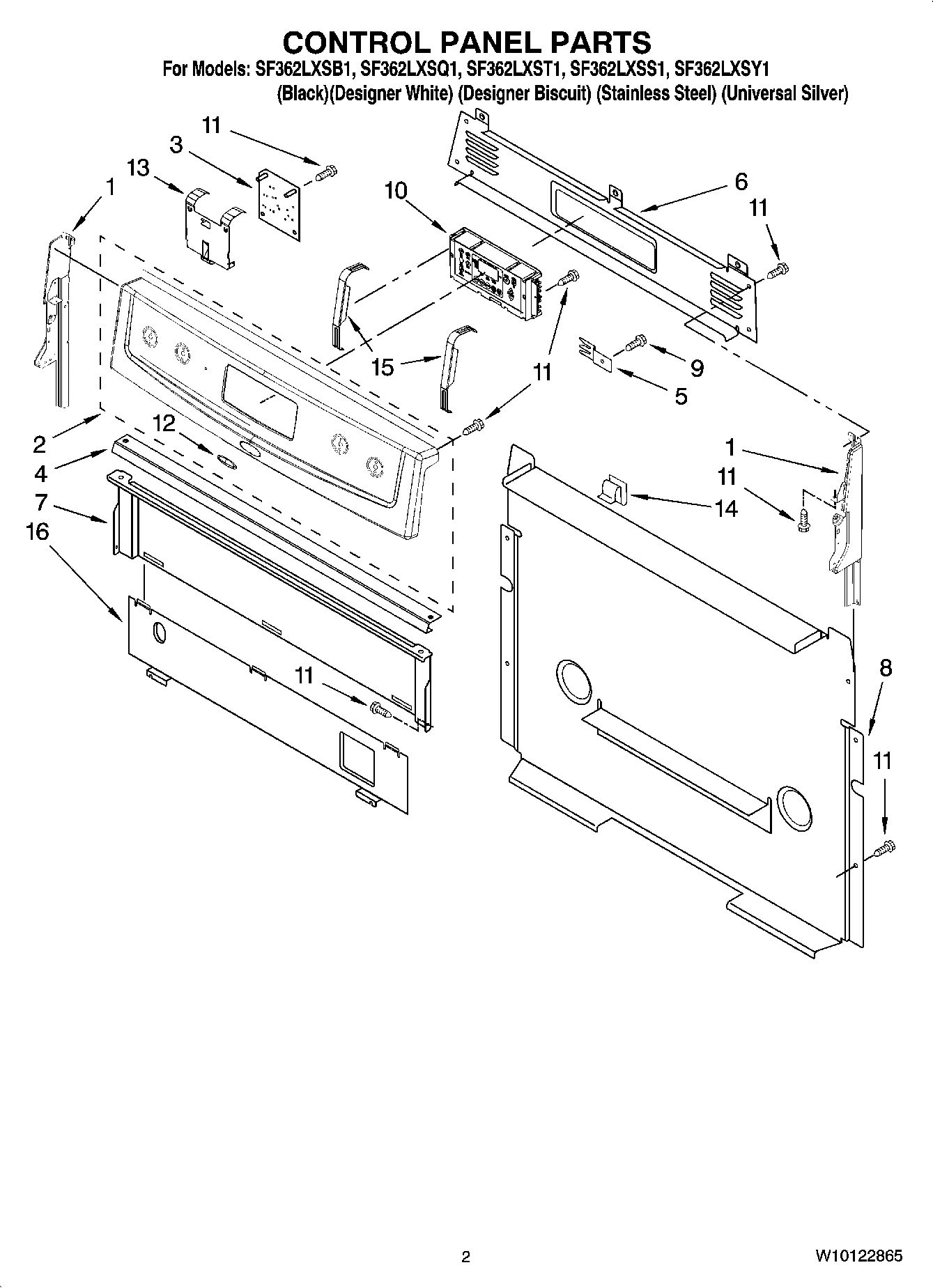 CONTROL PANEL PARTS

For Models: SF362LXSB1, SF362LXSQ1, SF362LXST1, SF362LXSS1, SF362LXSY1
(Black)(Designer White) (Designer Biscuit) (Stainless Steel) (Universal Silver)

11
3
13
1
10
6
11
15
11
9
5
2
12
4
7
16
1
11
14
11
8
11

2

W10122865