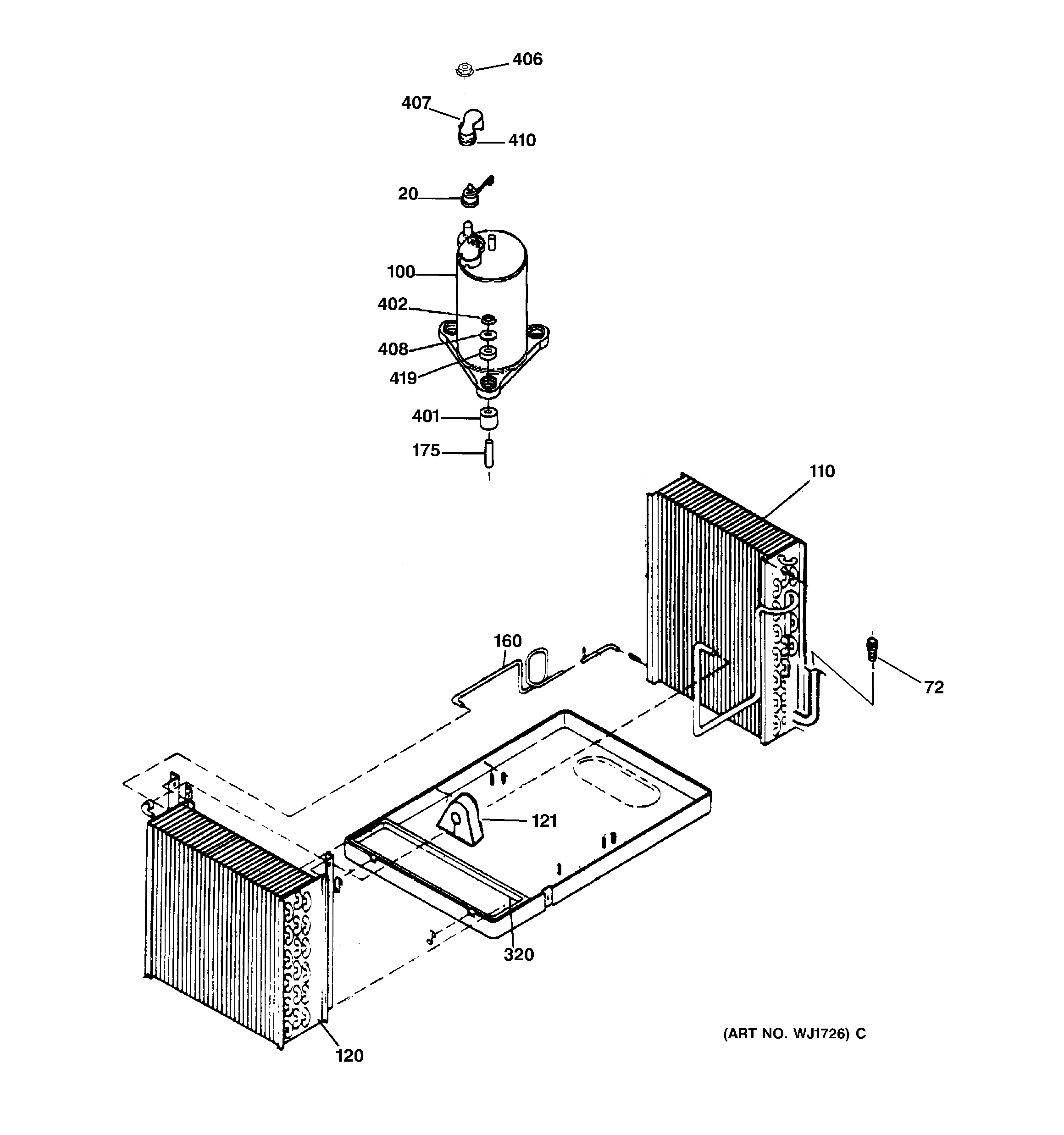 406
407
410
20
100
402
408
419
401
175
110
160
72
121
320
120
(ART NO. WJ1726) C