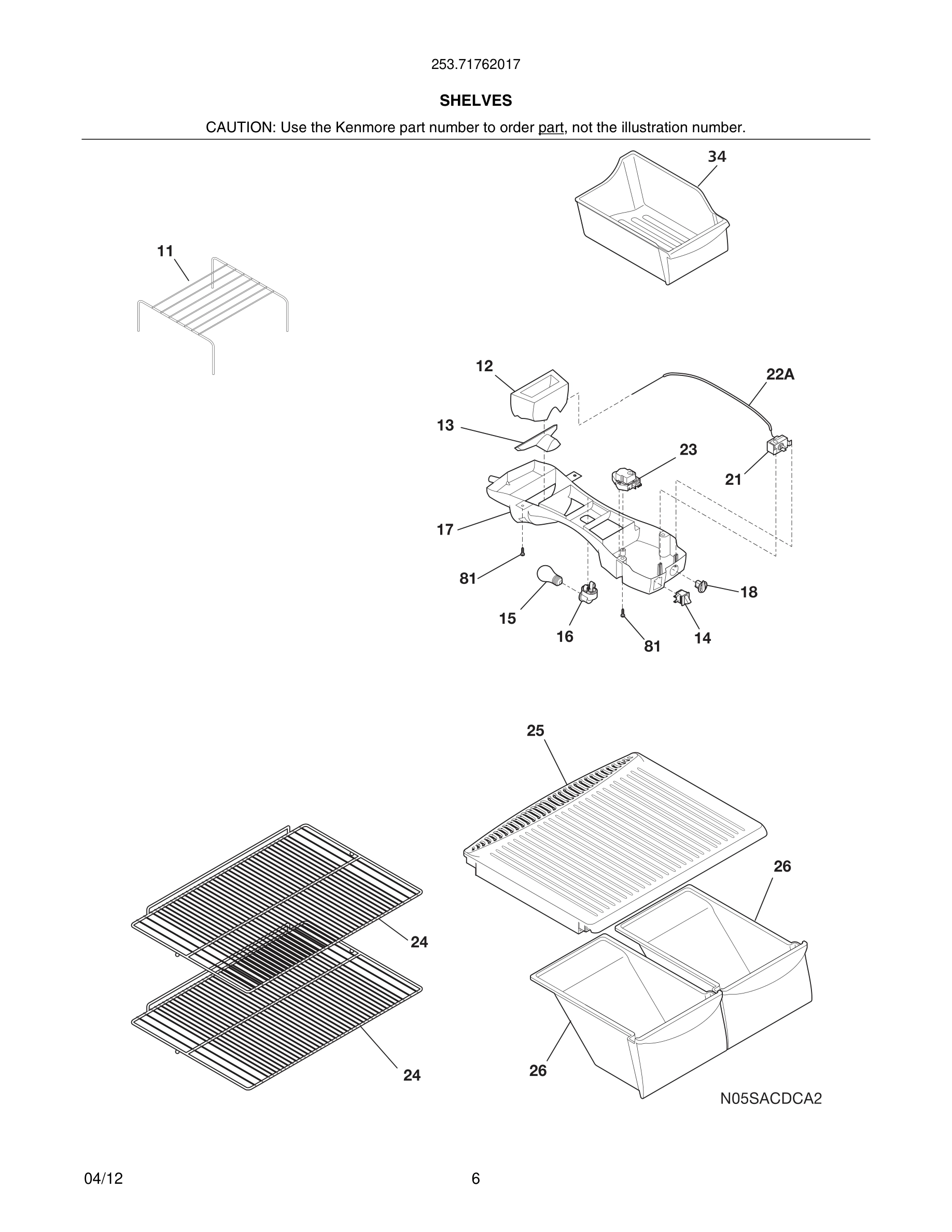 253.71762017

SHELVES

CAUTION: Use the Kenmore part number to order part, not the illustration number.

34

11

12

22A

13

23

21

17

81

18

15

16

81

14

25

26

24

24

26

N05SACDCA2

04/12

6