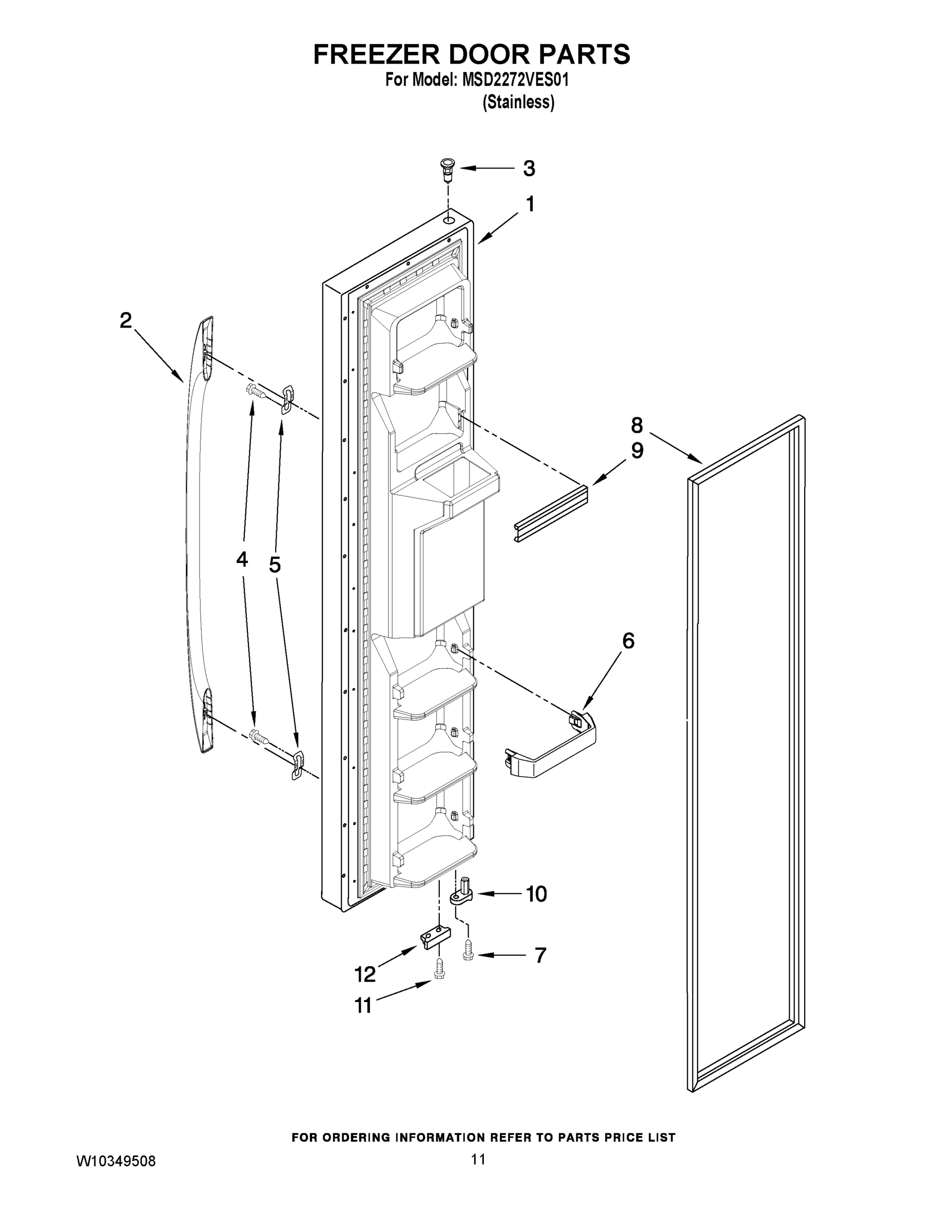 FREEZER DOOR PARTS
For Model: MSD2272VES01
(Stainless)

3
1
2
8
9
4
5
6
10
7
12
11

FOR ORDERING INFORMATION REFER TO PARTS PRICE LIST

W10349508

11