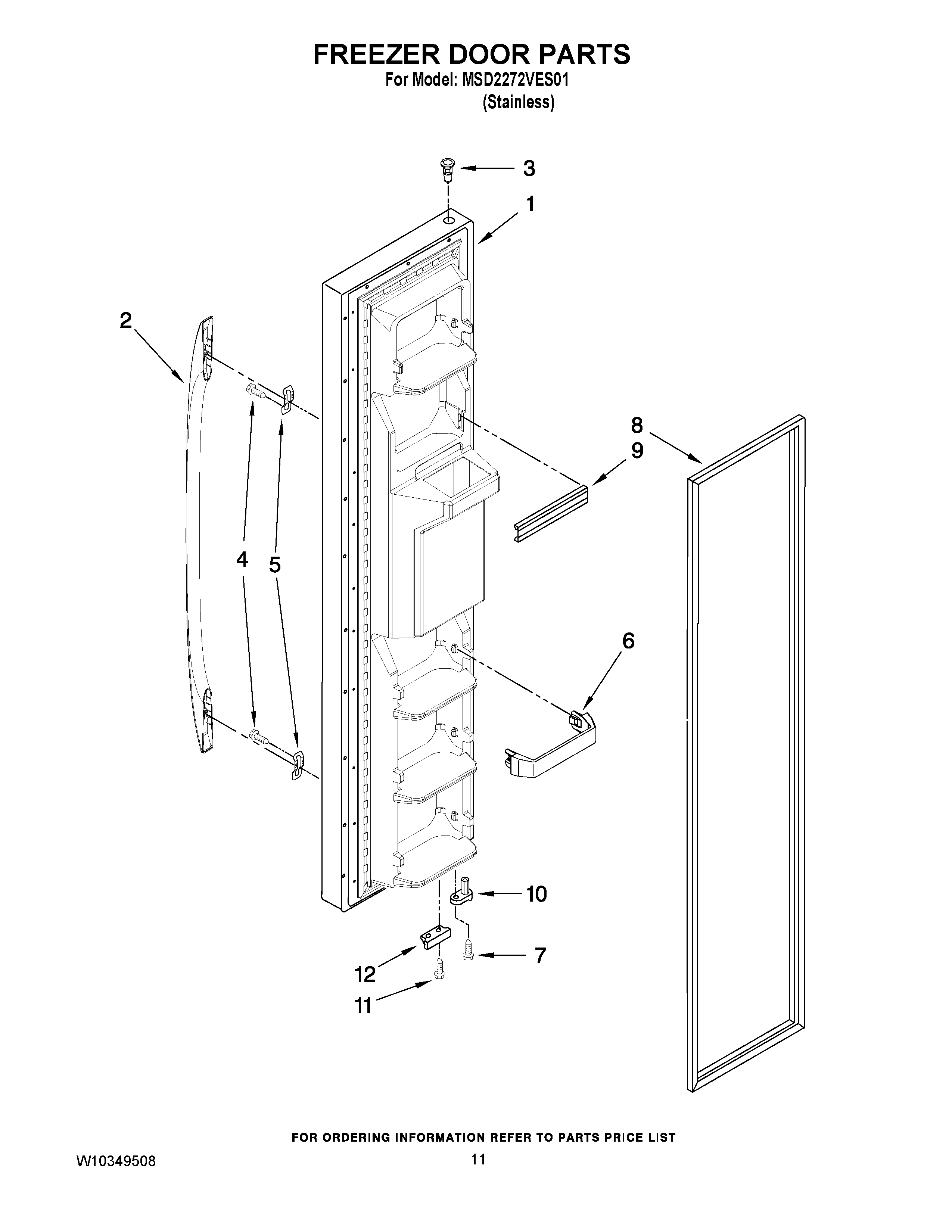 FREEZER DOOR PARTS
For Model: MSD2272VES01
(Stainless)

3
1
2
8
9
4
5
6
10
7
12
11

FOR ORDERING INFORMATION REFER TO PARTS PRICE LIST

W10349508

11