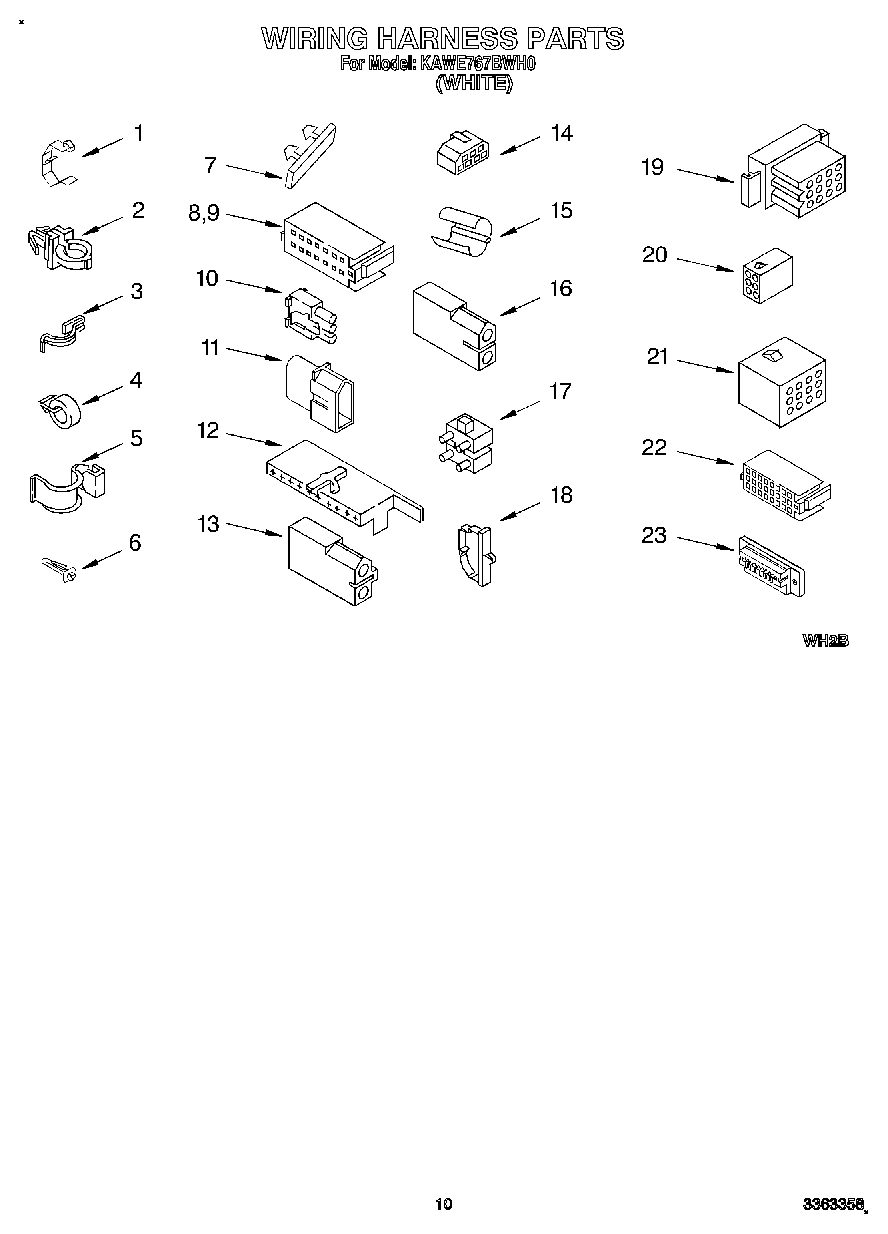 WIRING HARNESS PARTS
For Model: KAWE767BWH0
(WHITE)

1
2
3
4
5
6
7
8,9
10
11
12
13
14
15
16
17
18
19
20
21
22
23

WH2B

10

3363358