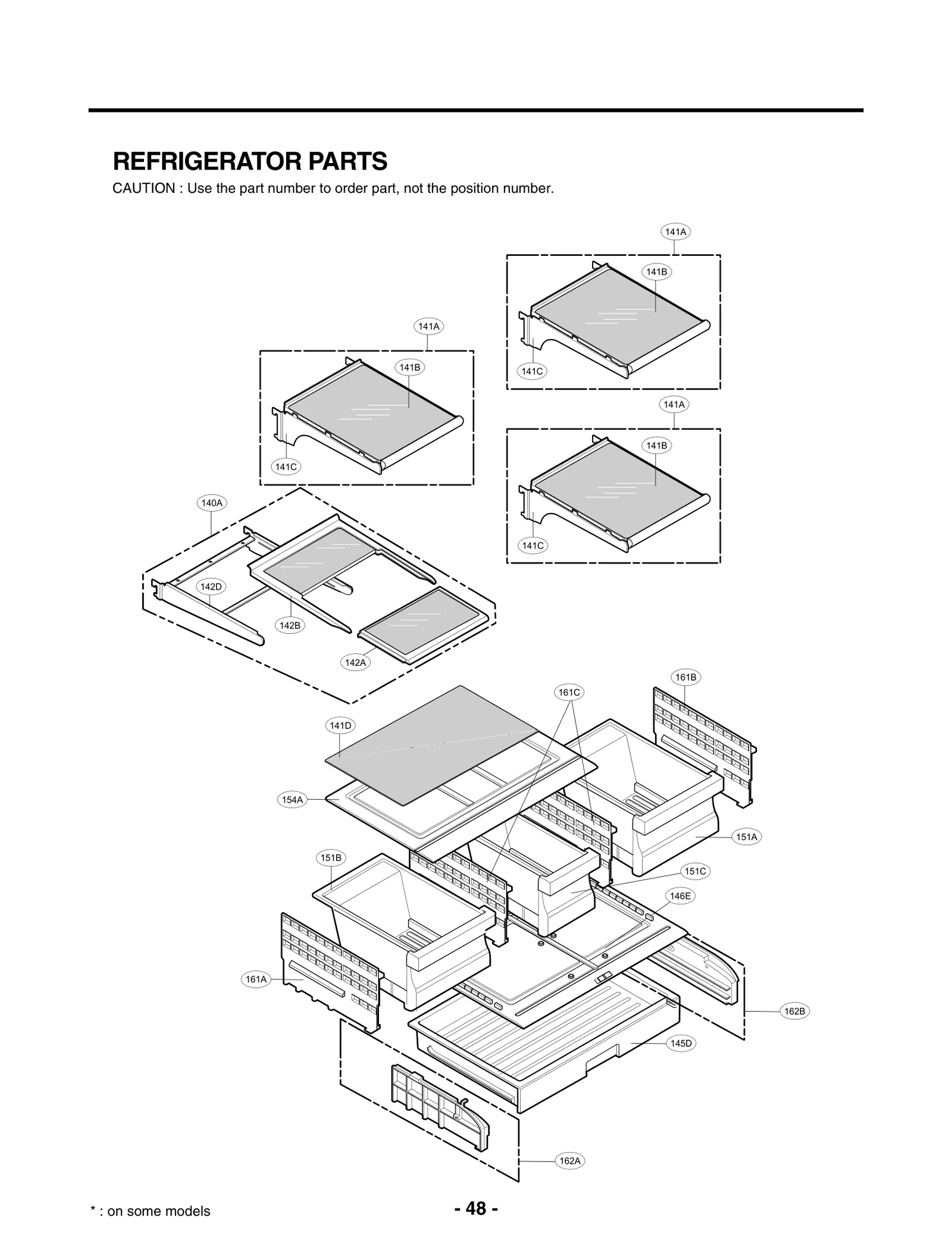 REFRIGERATOR PARTS

CAUTION : Use the part number to order part, not the position number.

141A
141B
141C
141A
141B
141C
141A
141B
141C
140A
142D
142B
142A
161B
161C
141D
154A
151A
151B
151C
146E
161A
162B
145D
162A

* : on some models

- 48 -