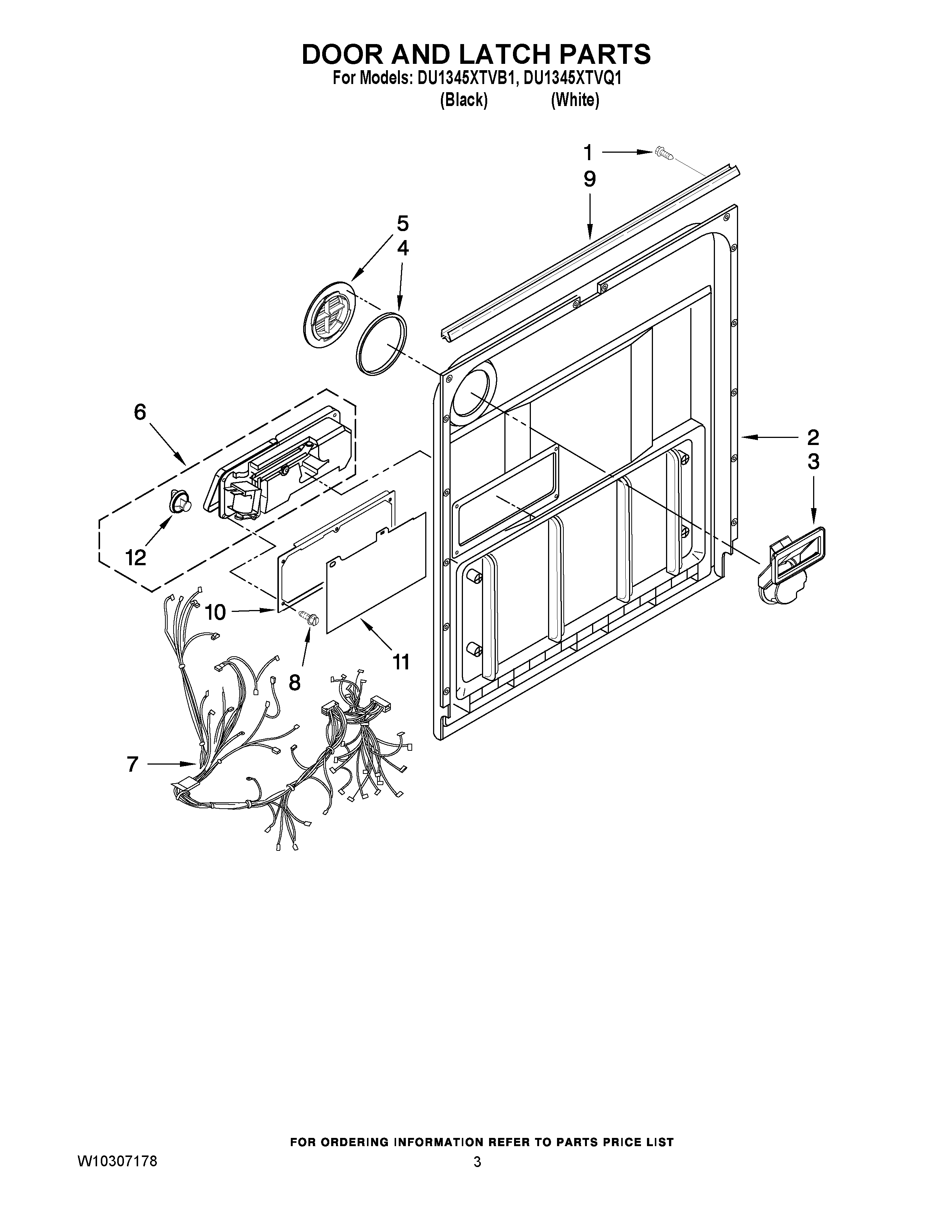 DOOR AND LATCH PARTS
For Models: DU1345XTVB1, DU1345XTVQ1
(Black) (White)

1
9
5
4
6
2
3
12
10
11
8
7

FOR ORDERING INFORMATION REFER TO PARTS PRICE LIST
W10307178
3