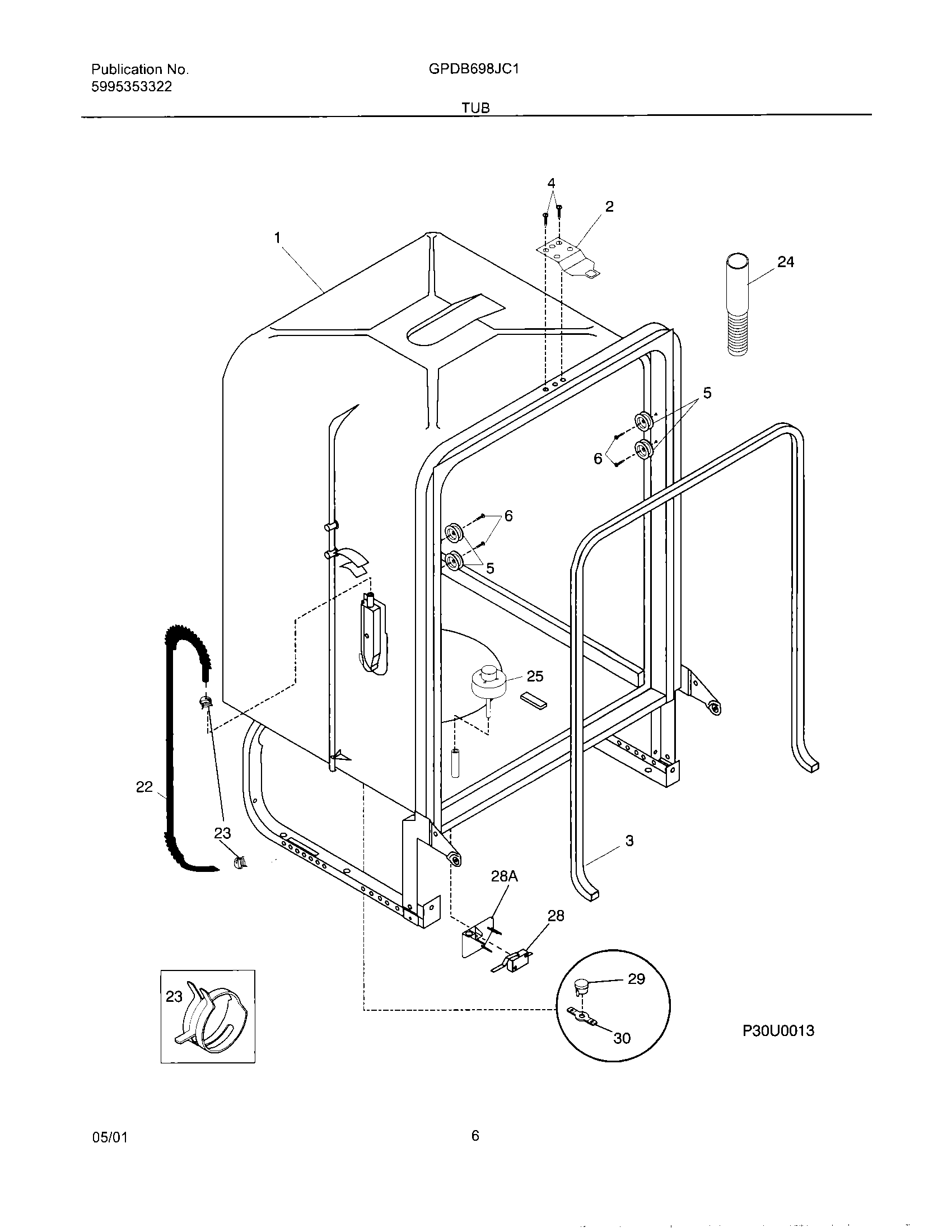 Publication No.
5995353322

GPDB698JC1

TUB

4
2
1
24
5
6
6
5
25
22
23
3
28A
28
23
29
30
P30U0013

05/01

6