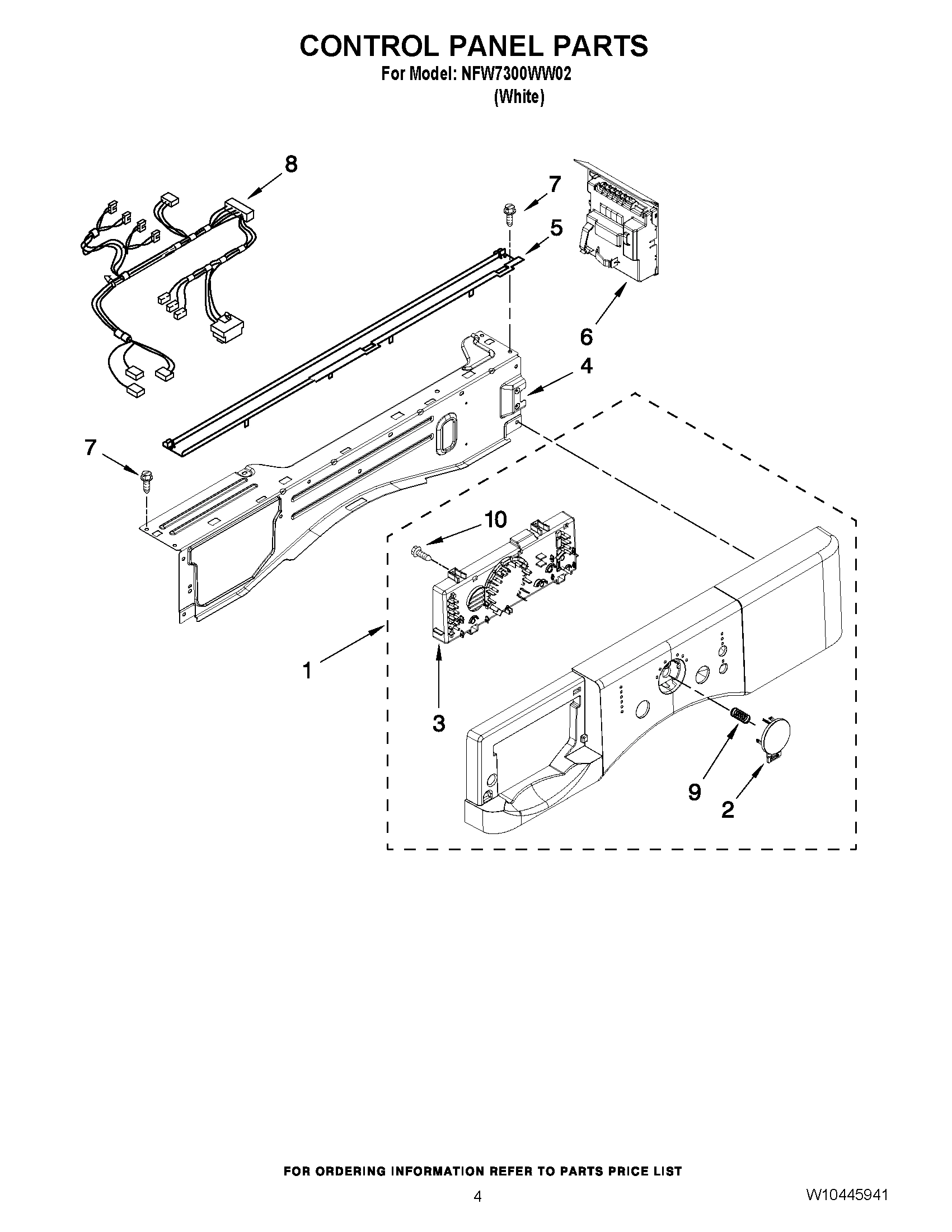 CONTROL PANEL PARTS
For Model: NFW7300WW02
(White)

8
7
5
6
4
7
10
1
3
9
2

FOR ORDERING INFORMATION REFER TO PARTS PRICE LIST
4
W10445941