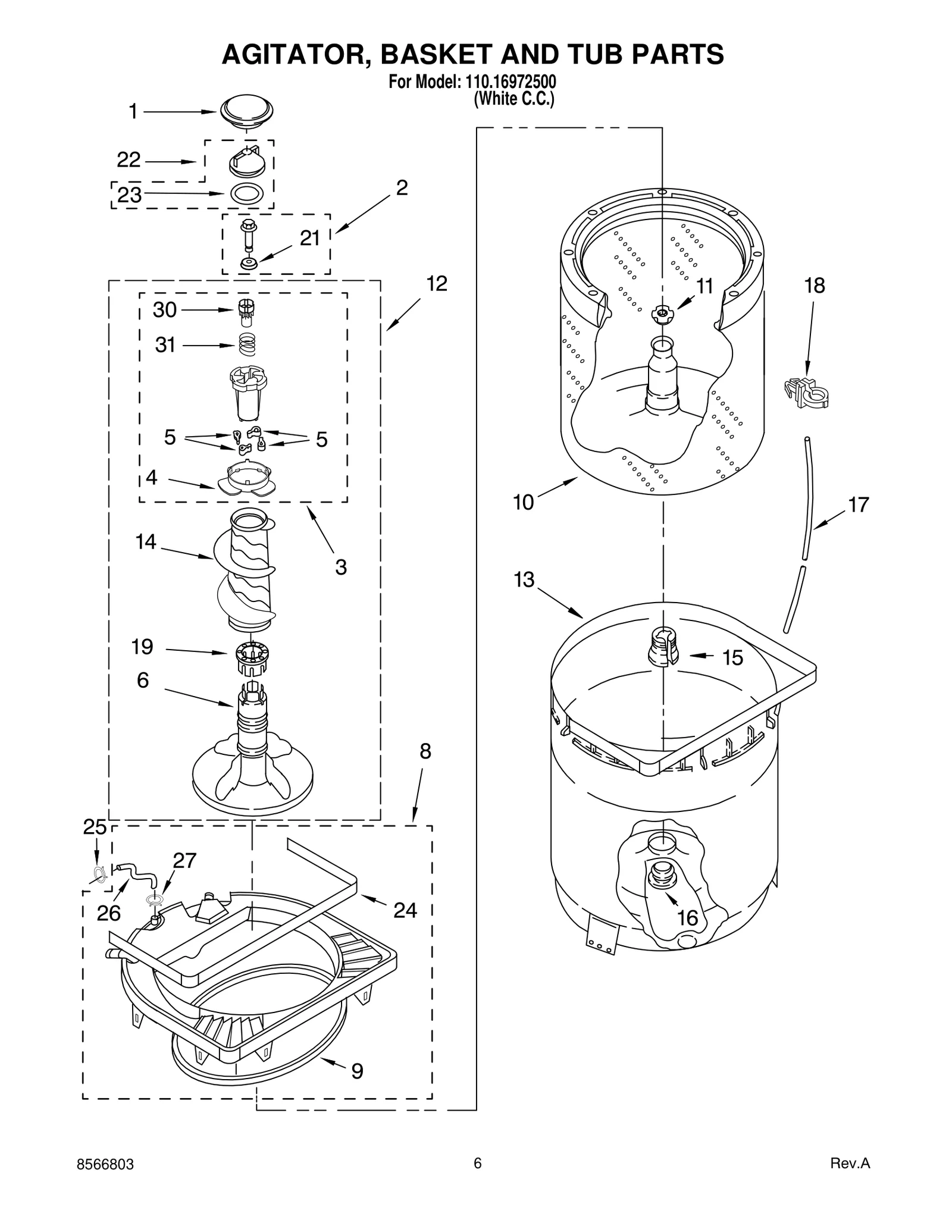 AGITATOR, BASKET AND TUB PARTS
For Model: 110.16972500
(White C.C.)

1
22
23
2
21
12
30
31
5
5
4
3
14
19
6
8
25
27
26
24
9
11
18
10
17
13
15
16

8566803
6
Rev.A