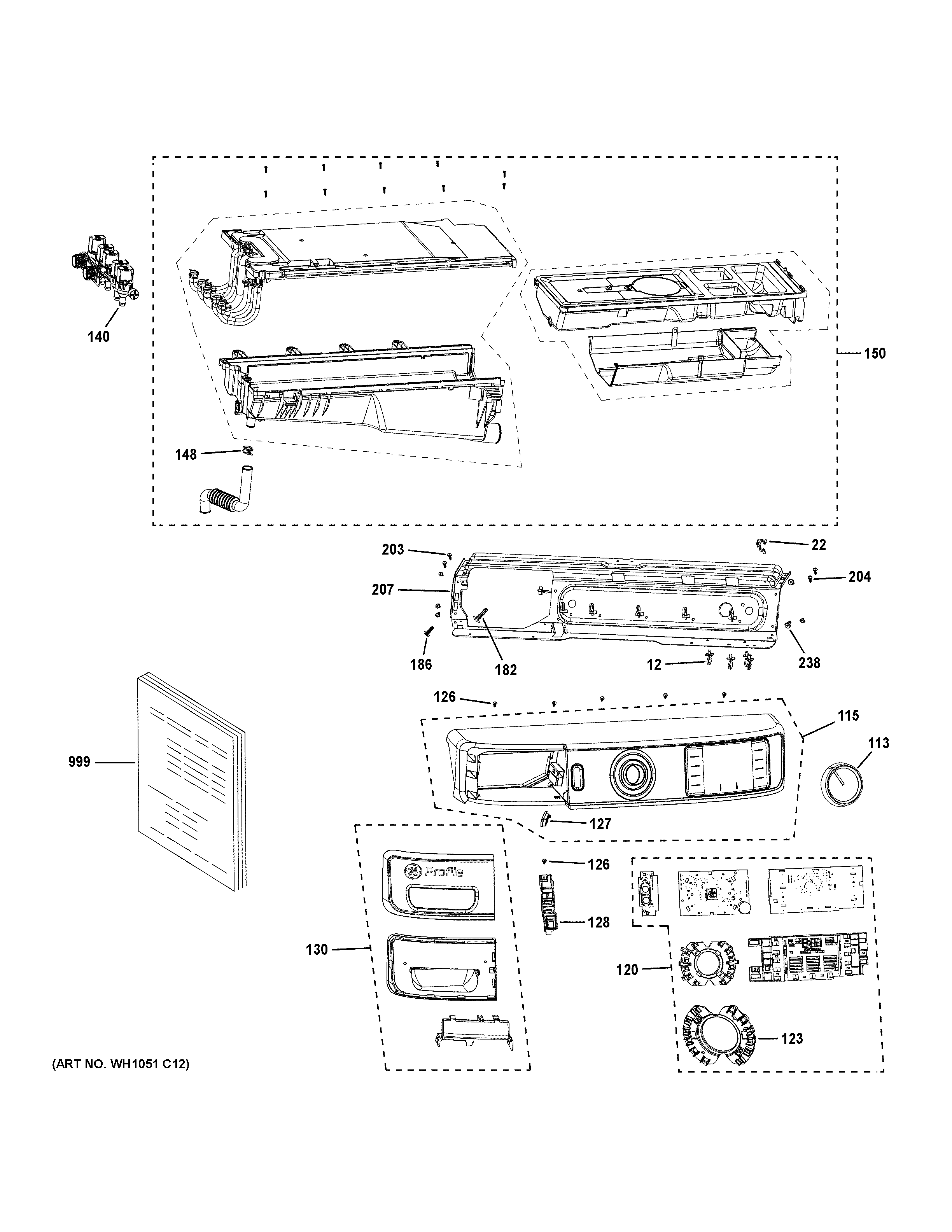 140

150

148

203

22

207

204

186

182

12

238

126

115

113

999

127

GE Profile

126

128

130

120

123

(ART NO. WH1051 C12)