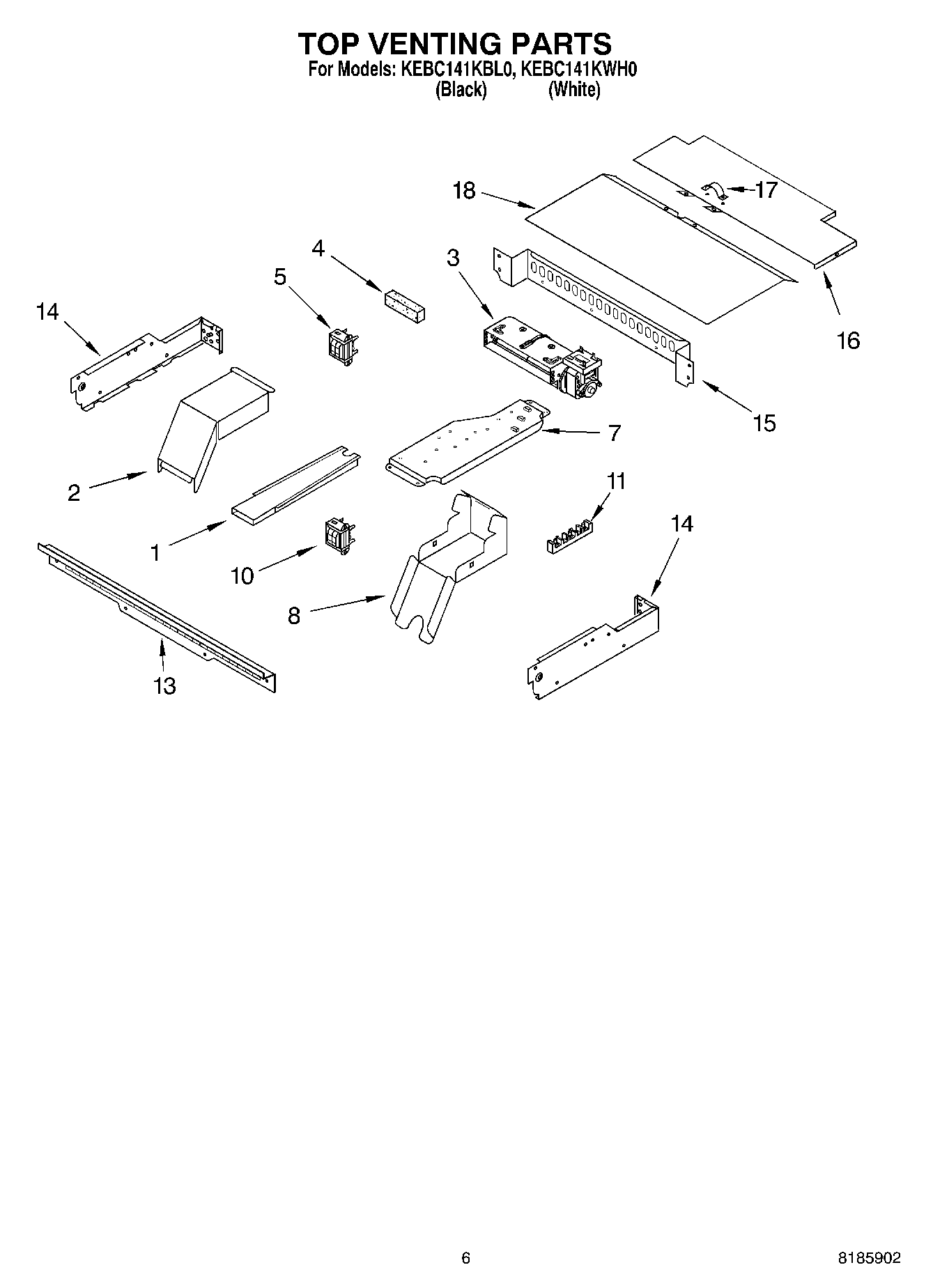 TOP VENTING PARTS
For Models: KEBC141KBL0, KEBC141KWH0
(Black) (White)

18
17
4
3
5
14
16
15
7
2
11
14
1
10
8
13

6
8185902