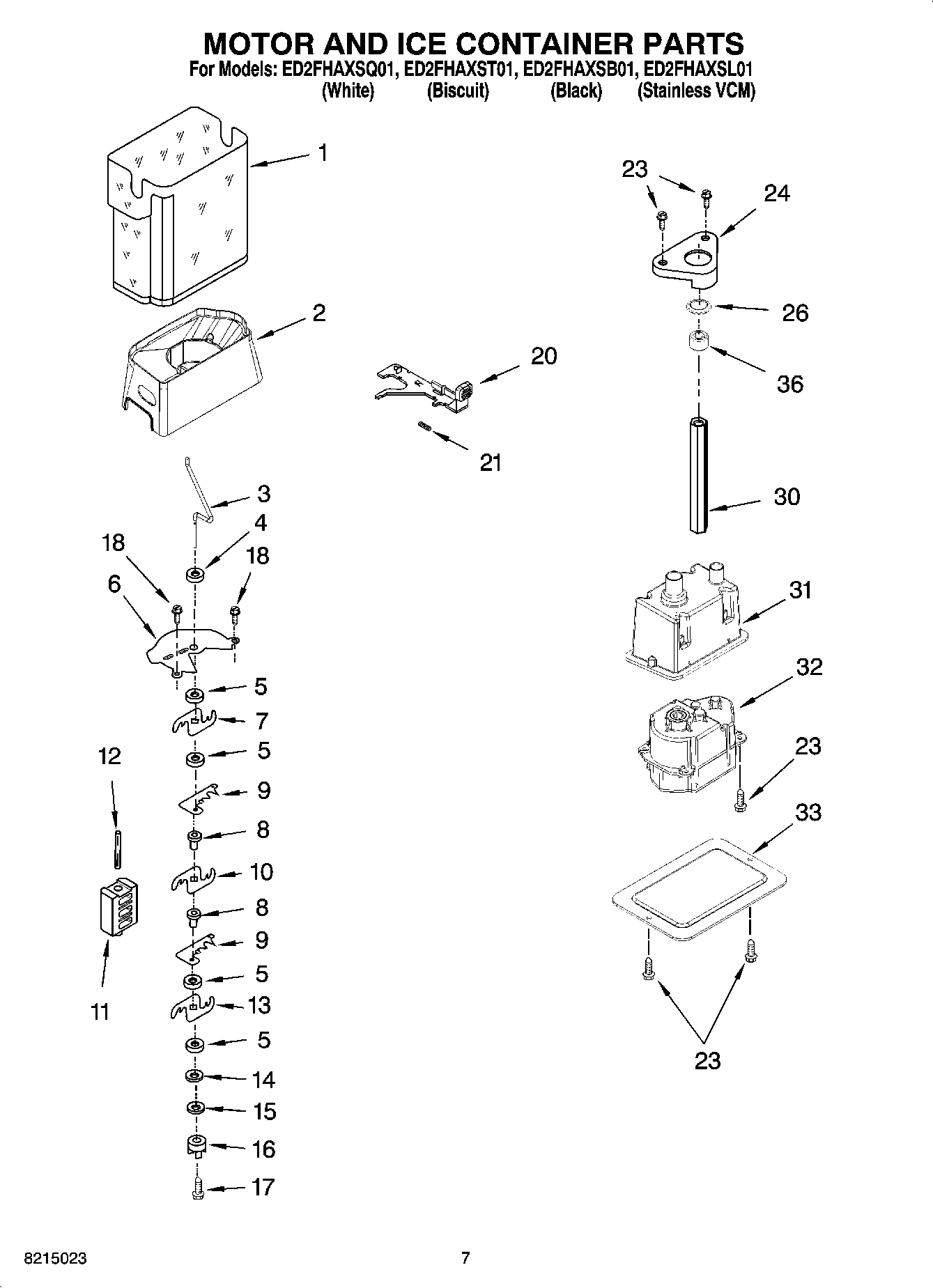 MOTOR AND ICE CONTAINER PARTS
For Models: ED2FHAXSQ01, ED2FHAXST01, ED2FHAXSB01, ED2FHAXSL01
(White) (Biscuit) (Black) (Stainless VCM)

1
2
3
4
18
18
6
5
7
5
12
9
8
10
8
9
5
11
13
5
14
15
16
17
20
21
23
24
26
36
30
31
32
23
33
23

8215023
7