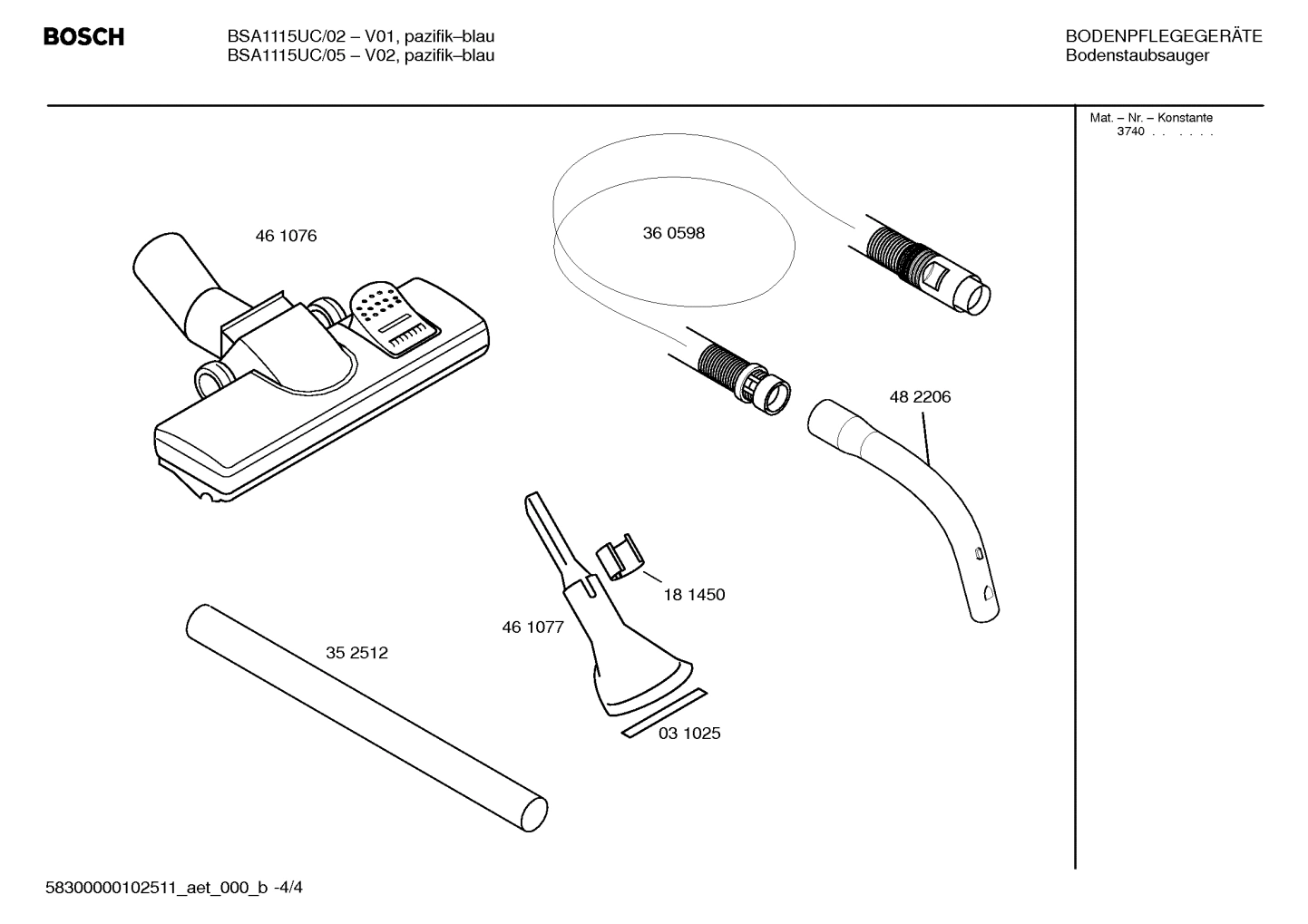 BOSCH

BSA1115UC/02 – V01, pazifik–blau
BSA1115UC/05 – V02, pazifik–blau

BODENPFLEGEGERÄTE
Bodenstaubsauger

Mat. – Nr. – Konstante
3740 . . . . . .

46 1076

36 0598

48 2206

18 1450

46 1077

35 2512

03 1025

58300000102511_aet_000_b -4/4