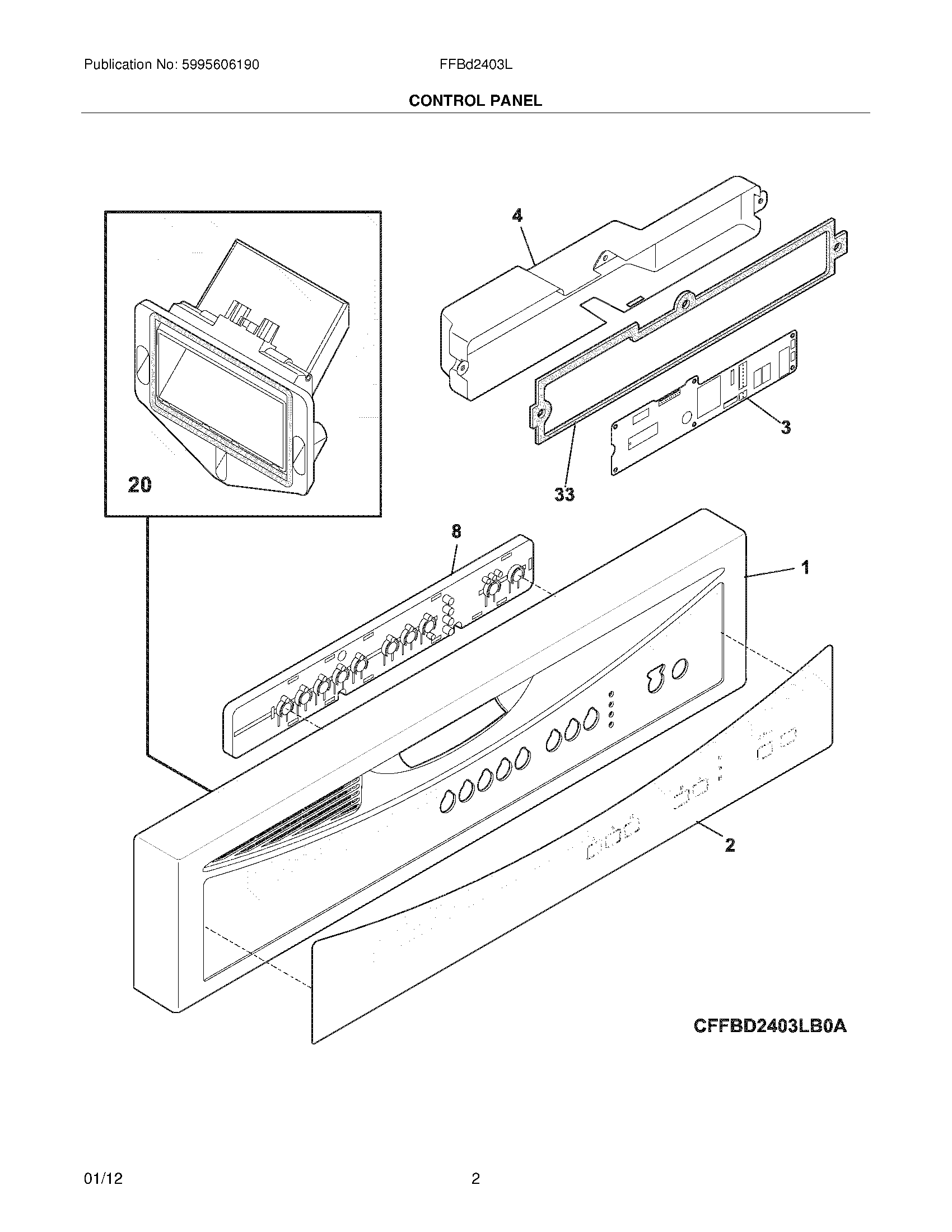 Publication No: 5995606190

FFBd2403L

CONTROL PANEL

4

20

3

33

8

1

2

CFFBD2403LB0A

01/12

2