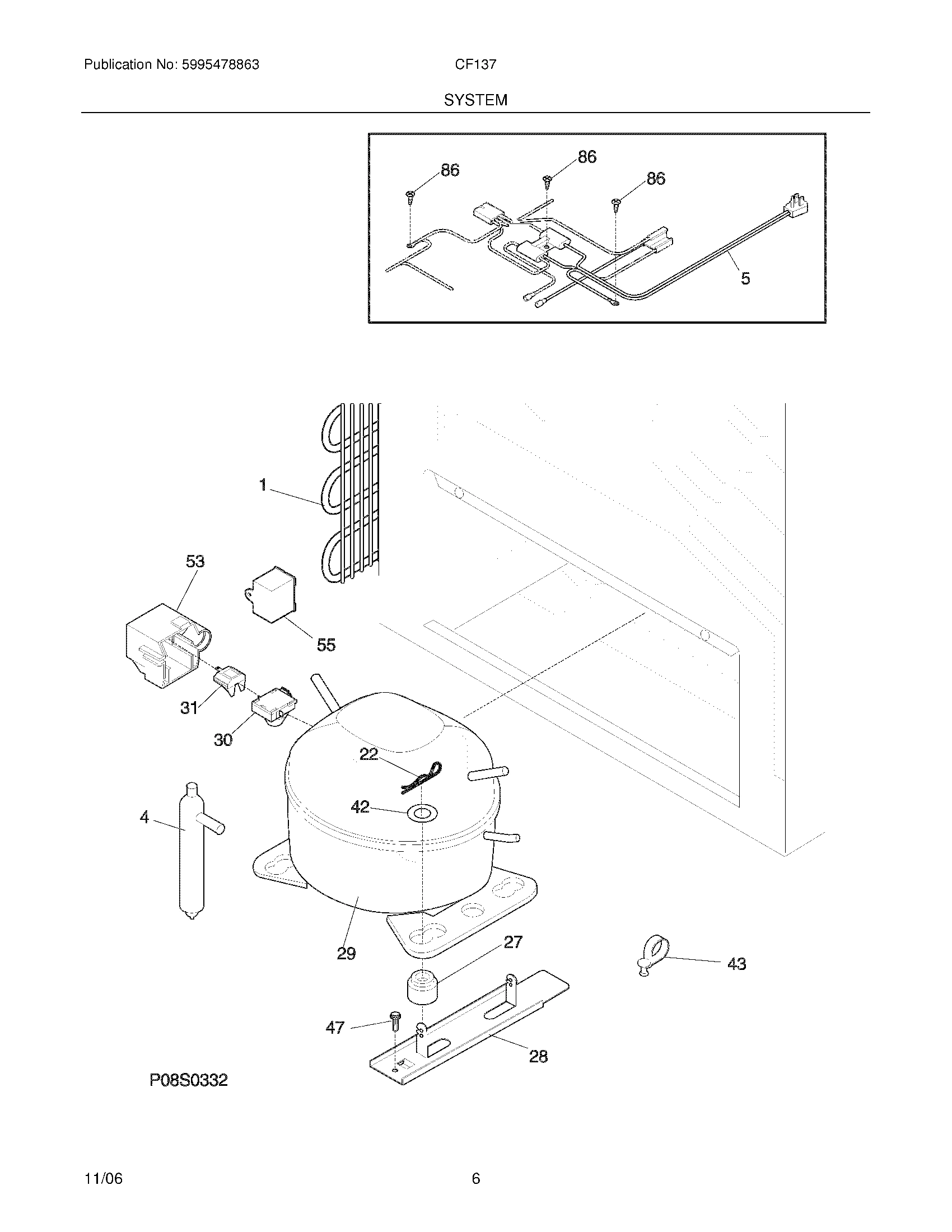 Publication No: 5995478863

CF137

SYSTEM

86
86
86
5

1
53
55
31
30
22
42
4
29
27
43
47
28

P08S0332

11/06

6