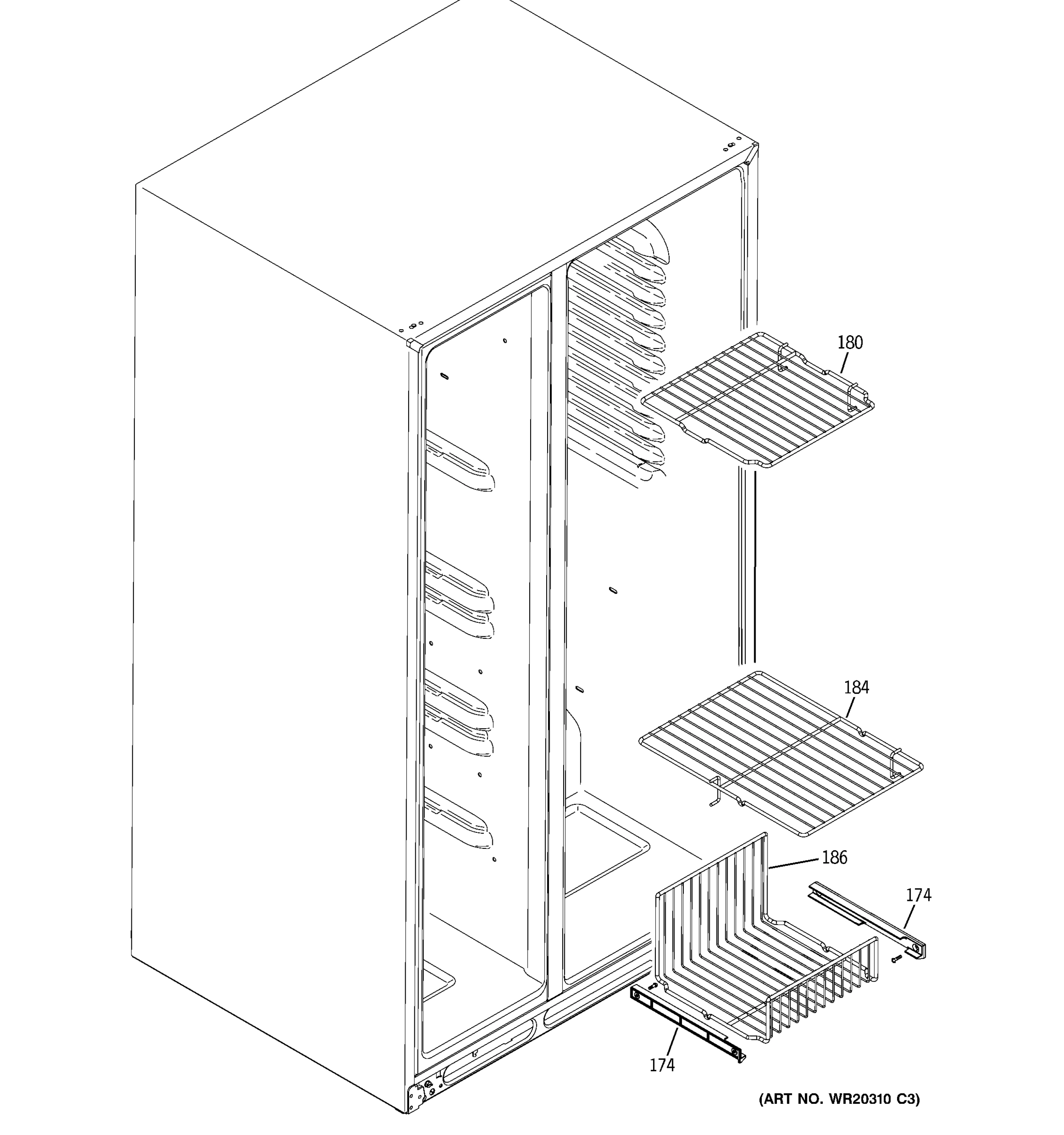 180

184

186

174

174

(ART NO. WR20310 C3)