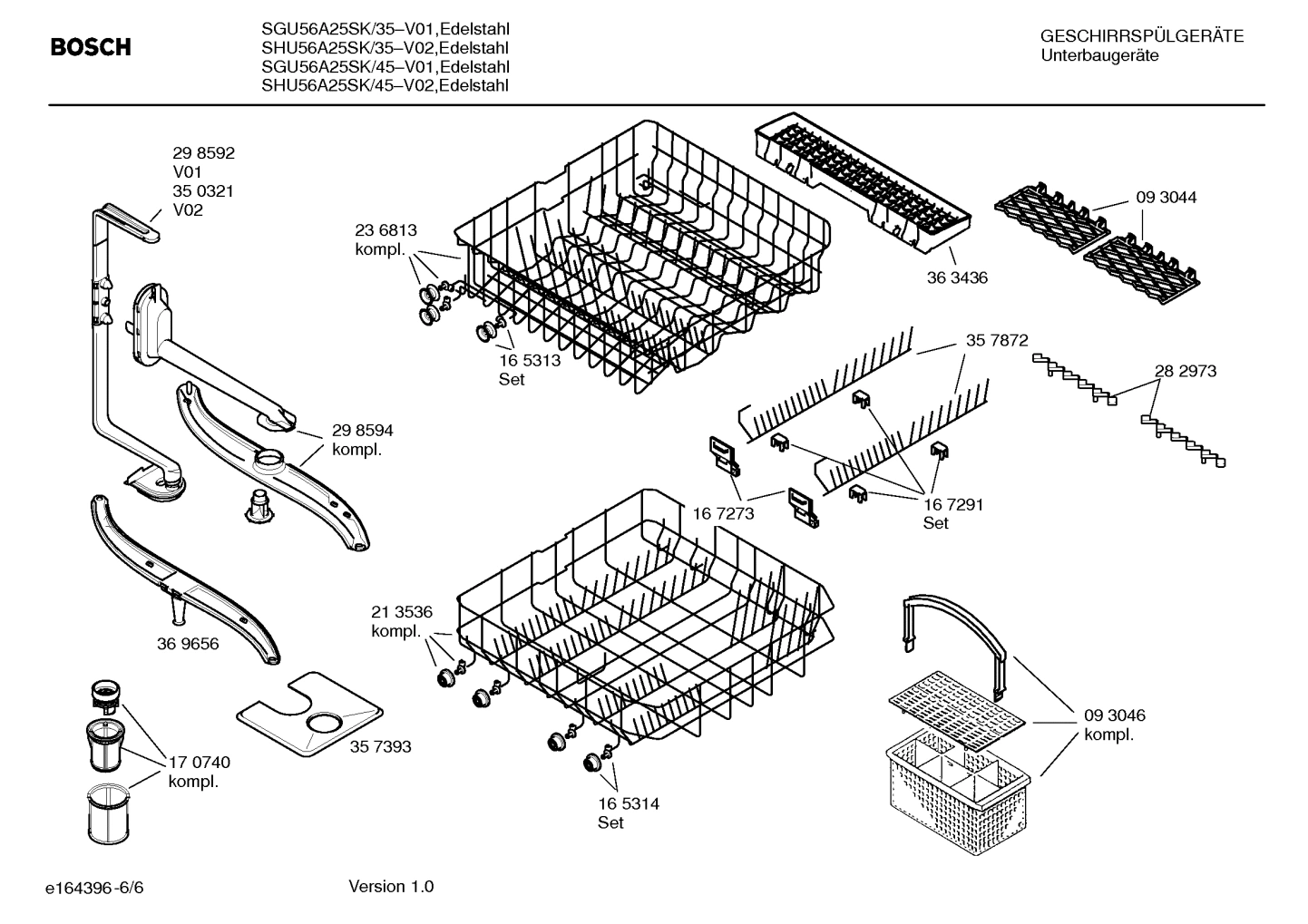 BOSCH

SGU56A25SK/35–V01,Edelstahl
SHU56A25SK/35–V02,Edelstahl
SGU56A25SK/45–V01,Edelstahl
SHU56A25SK/45–V02,Edelstahl

GESCHIRRSPÜLGERÄTE
Unterbaugeräte

29 8592
V01
35 0321
V02

23 6813
kompl.

16 5313
Set

36 3436

09 3044

35 7872

28 2973

29 8594
kompl.

16 7273

16 7291
Set

36 9656

21 3536
kompl.

35 7393

17 0740
kompl.

16 5314
Set

09 3046
kompl.

e164396-6/6

Version 1.0