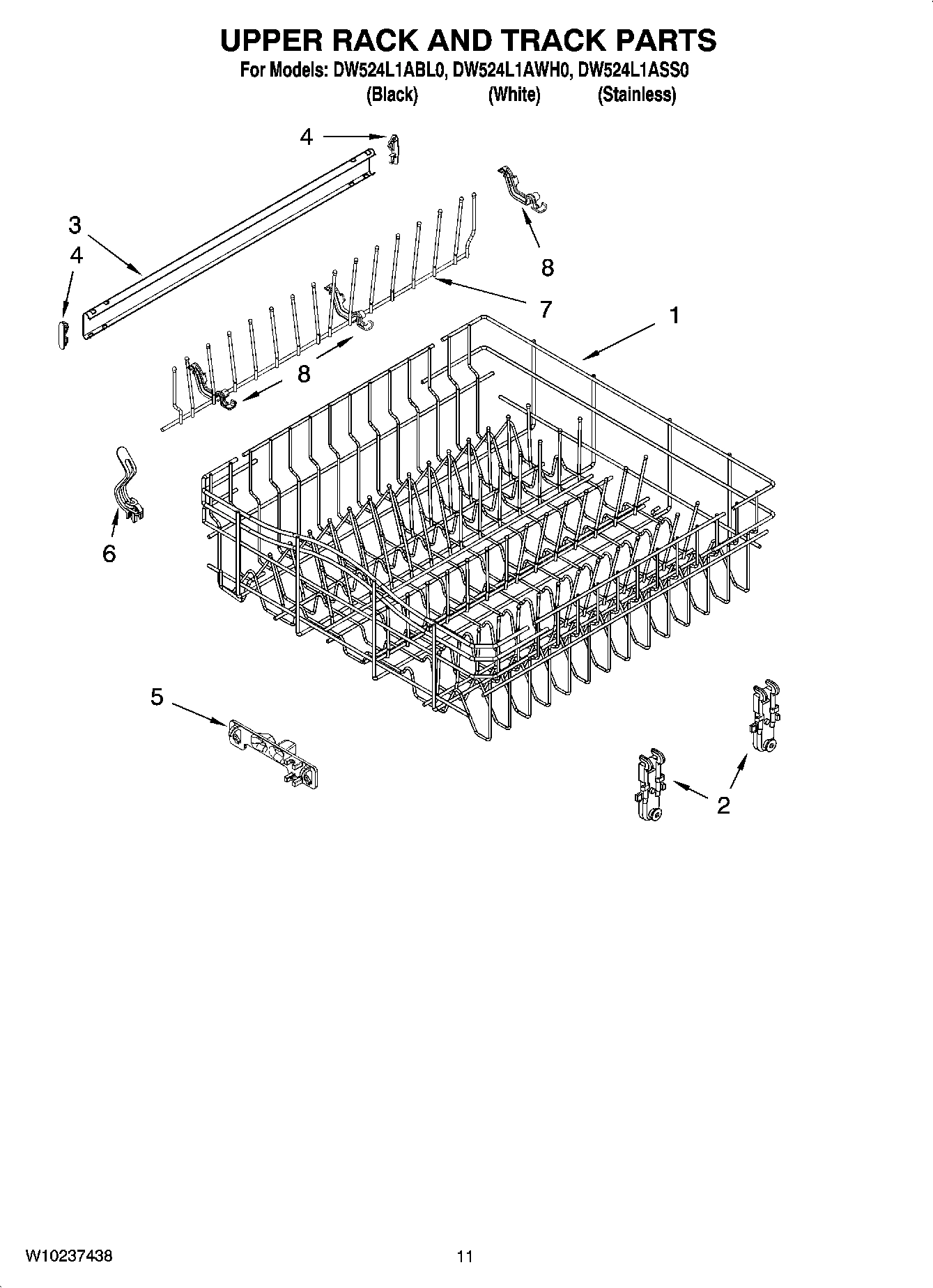 UPPER RACK AND TRACK PARTS

For Models: DW524L1ABL0, DW524L1AWH0, DW524L1ASS0
(Black) (White) (Stainless)

4

3

4

8

7

1

8

6

5

2

W10237438

11