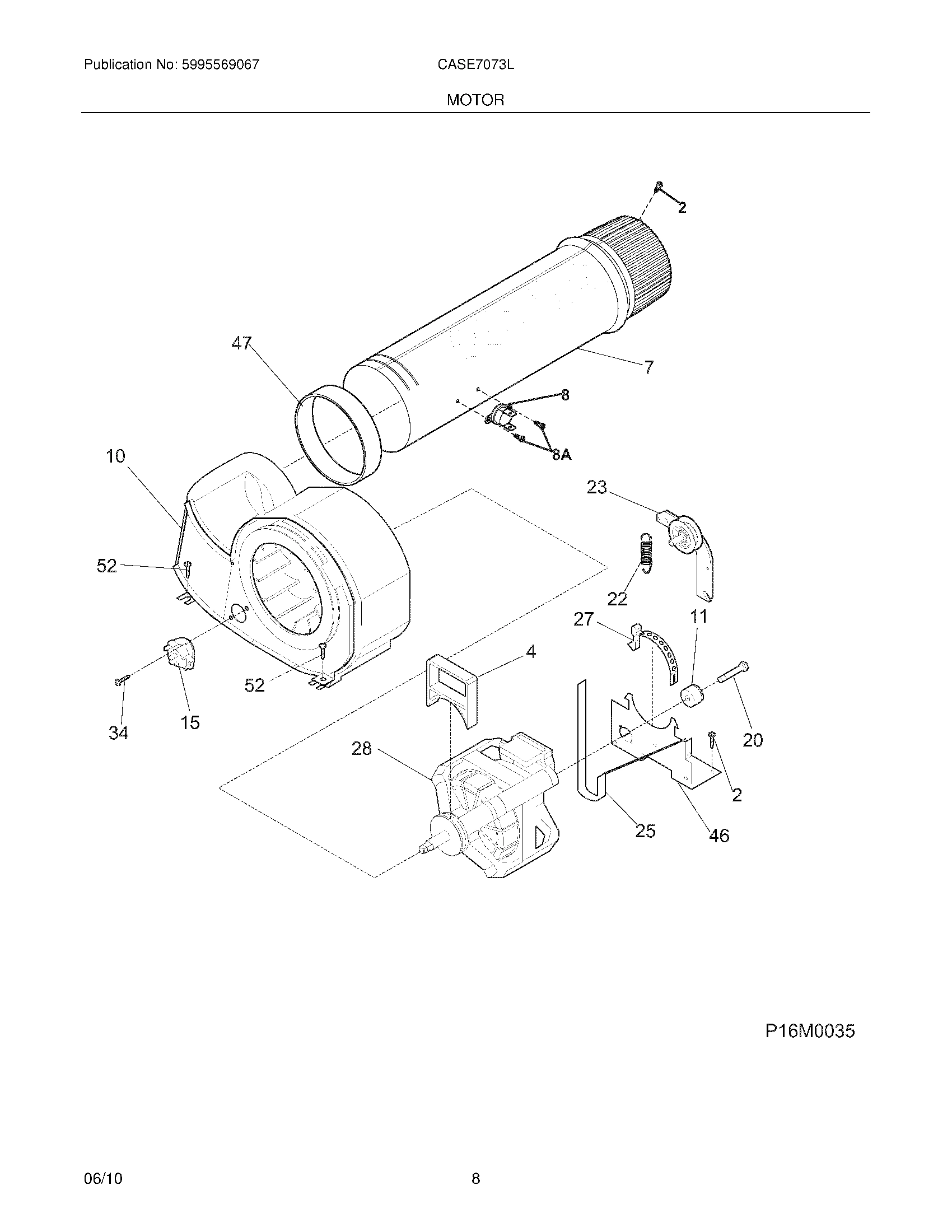 Publication No: 5995569067

CASE7073L

MOTOR

2

47

7

8

8A

10

23

52

22

27

11

4

52

20

34

15

28

2

25

46

P16M0035

06/10

8