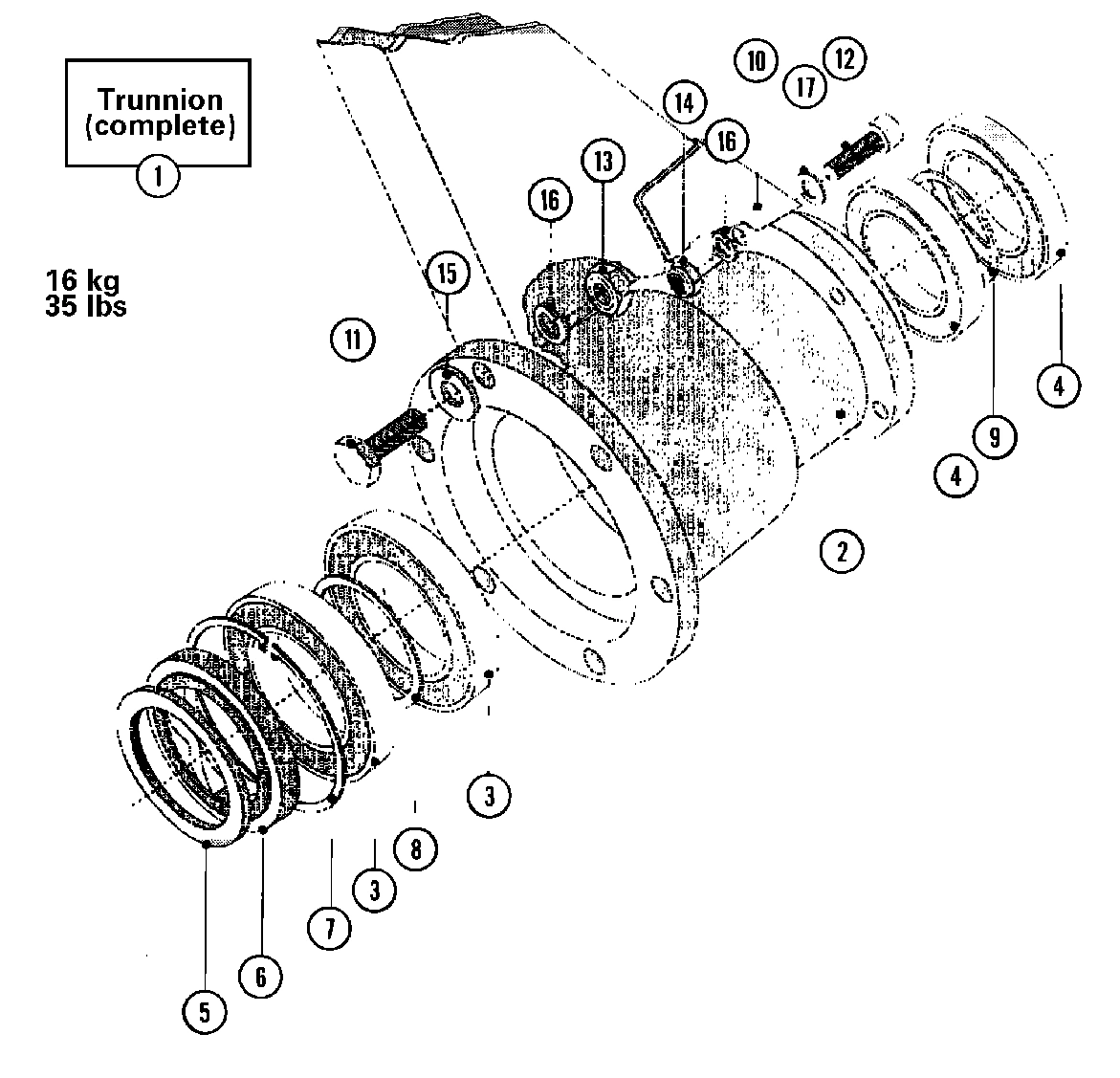 Trunnion (complete)

1

16 kg
35 lbs

10
12
17
14
16
13
16
15
11
4
9
4
2
3
8
3
7
6
5