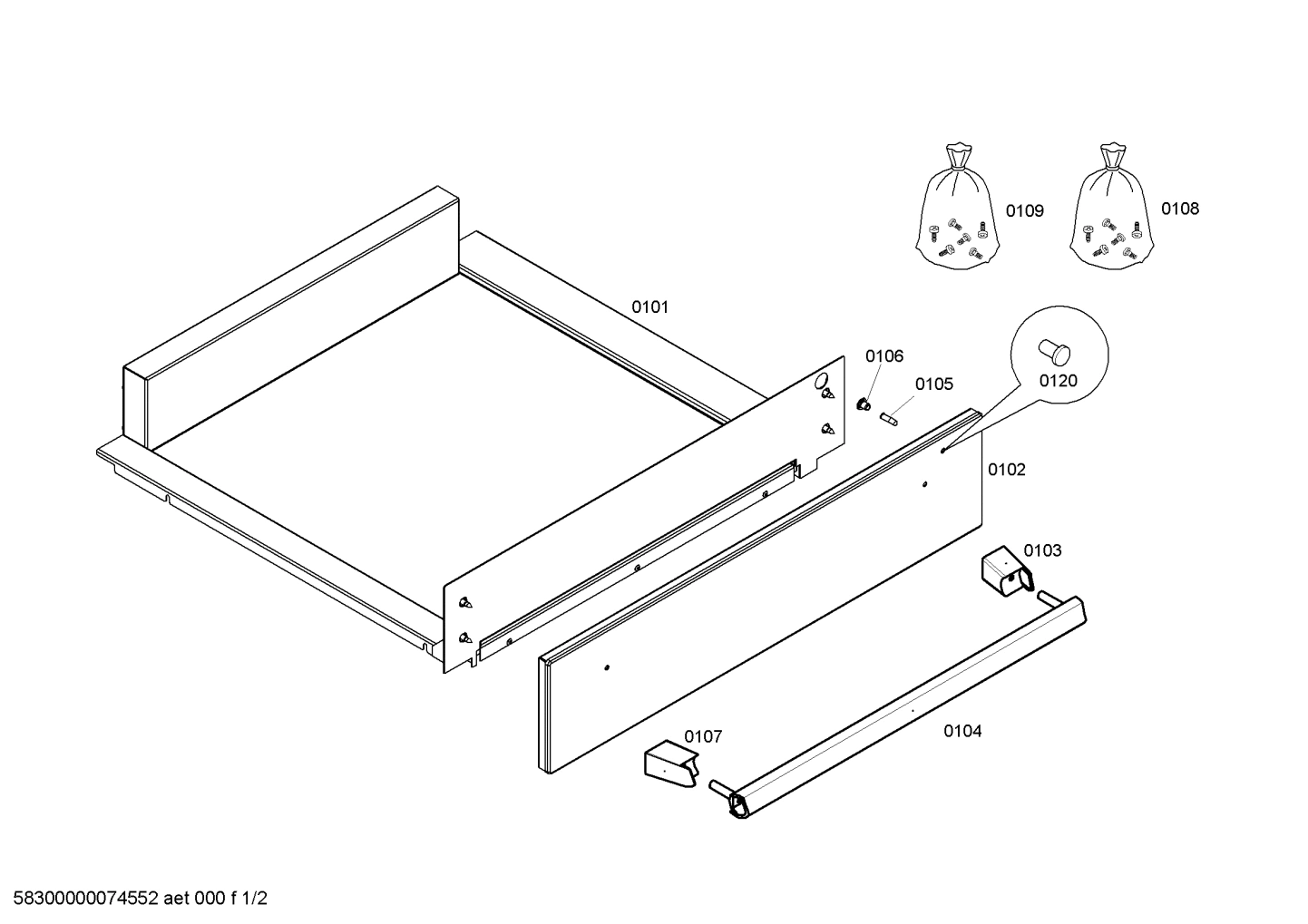 0109
0108
0101
0106
0105
0120
0102
0103
0107
0104

58300000074552 aet 000 f 1/2