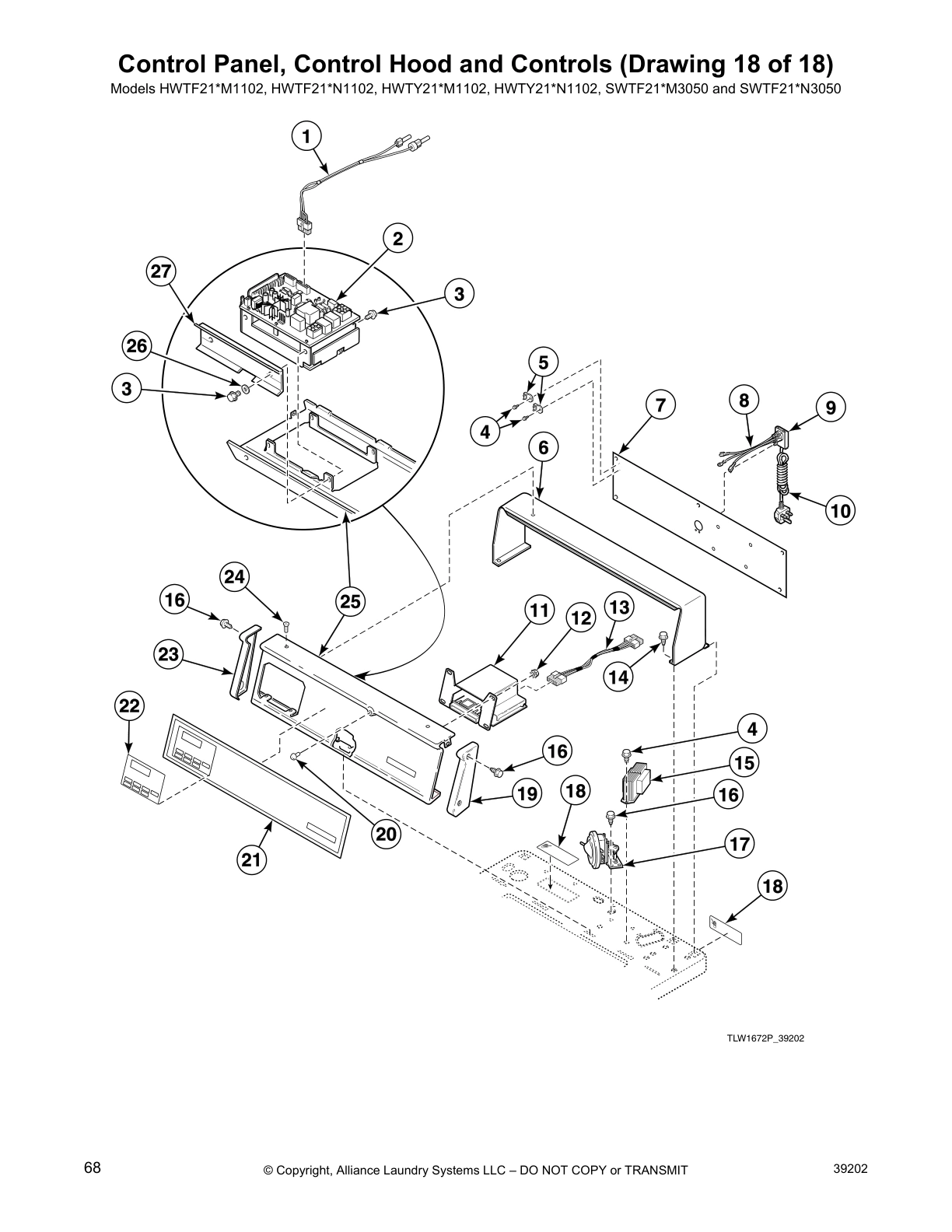 Control Panel, Control Hood and Controls (Drawing 18 of 18)
Models HWTF21*M1102, HWTF21*N1102, HWTY21*M1102, HWTY21*N1102, SWTF21*M3050 and SWTF21*N3050

1
2
27
3
26
3
5
4
7
8
9
6
10
24
16
25
11
12
13
23
14
22
4
16
15
19
18
16
20
17
21
18

TLW1672P_39202

68
© Copyright, Alliance Laundry Systems LLC – DO NOT COPY or TRANSMIT
39202