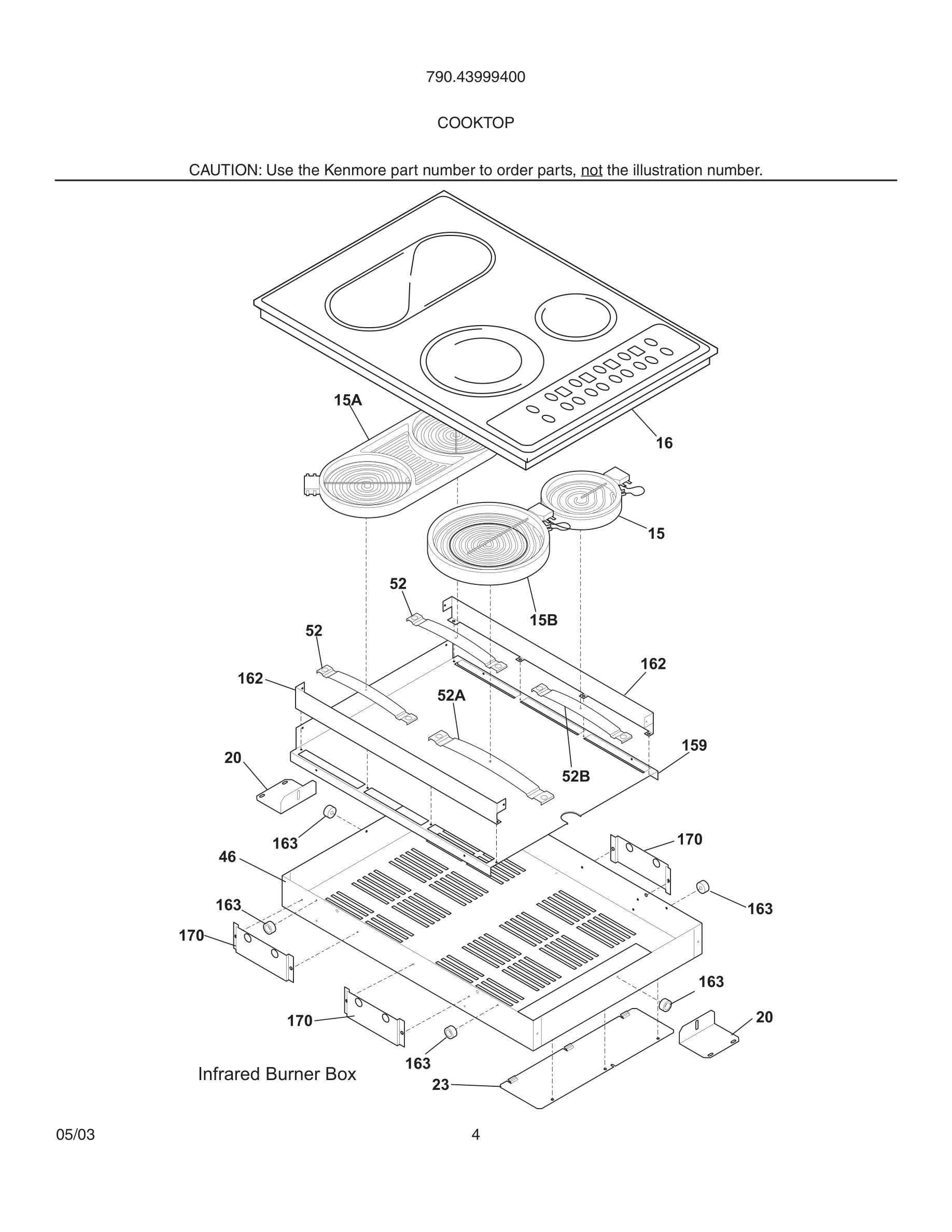 790.43999400

COOKTOP

CAUTION: Use the Kenmore part number to order parts, not the illustration number.

15A
16
15
52
15B
52
162
162
52A
159
20
52B
163
170
46
163
163
170
163
170
20
163
Infrared Burner Box
23

05/03

4