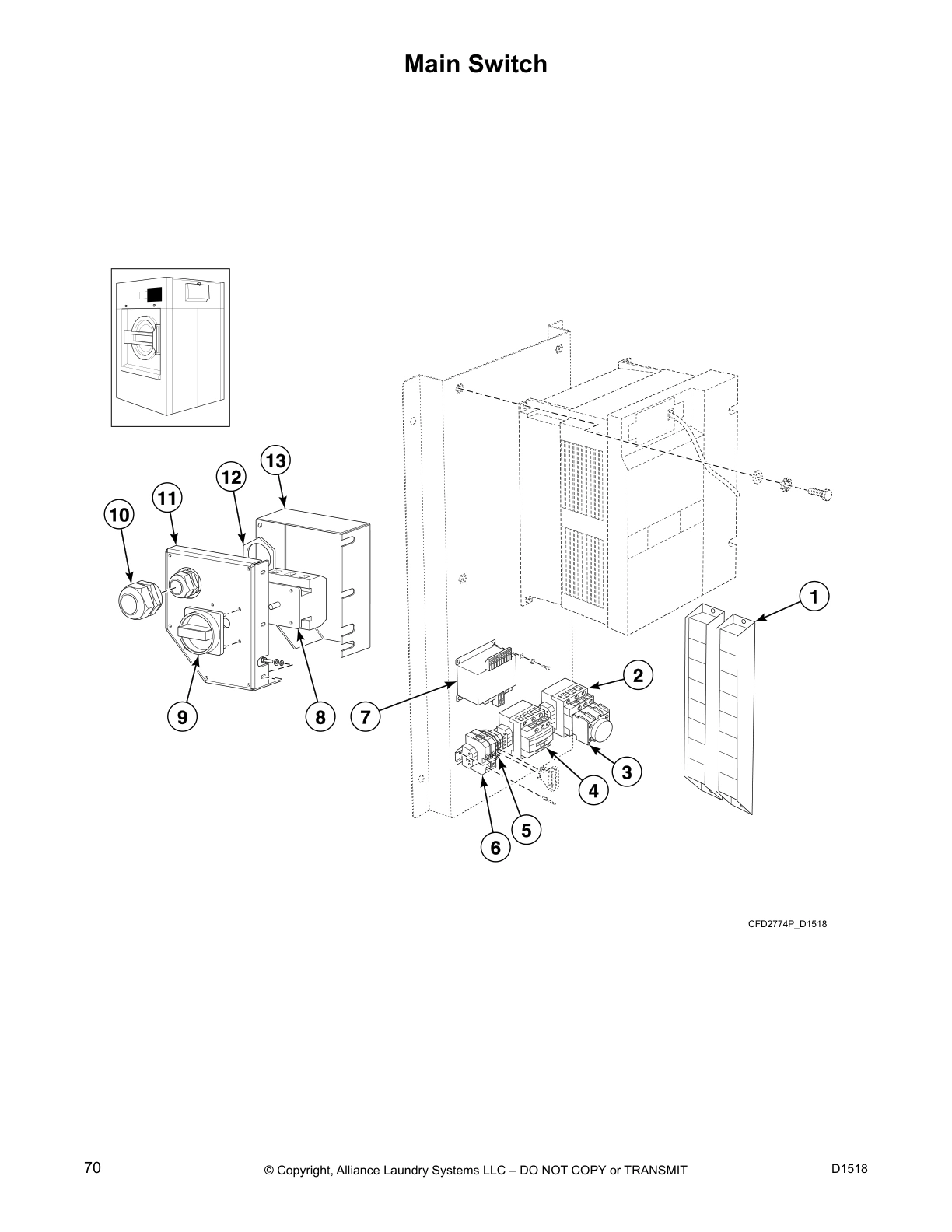 Main Switch

13
12
11
10
1
2
9
8
7
3
4
5
6

CFD2774P_D1518

70 © Copyright, Alliance Laundry Systems LLC – DO NOT COPY or TRANSMIT D1518