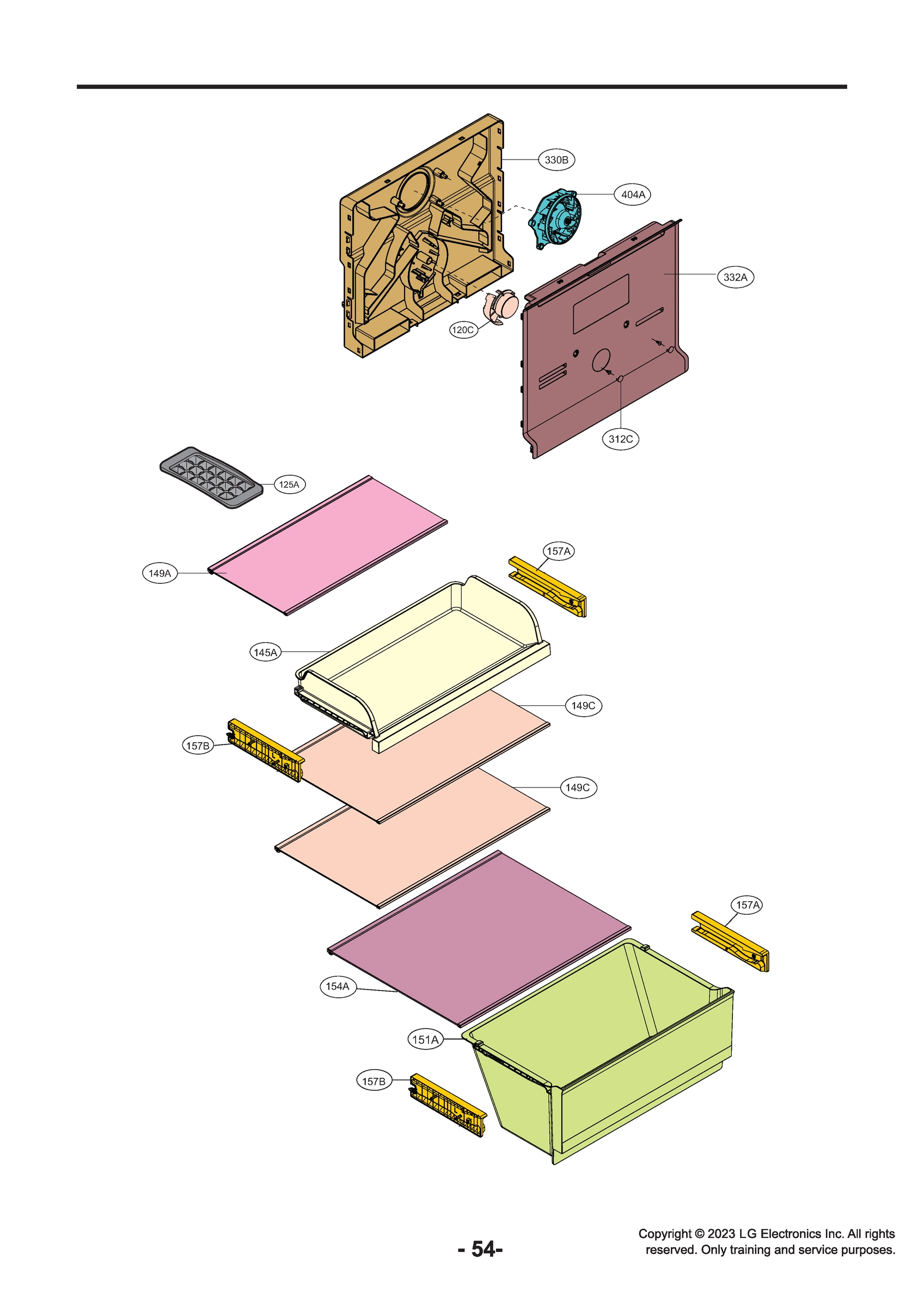 330B
404A
332A
120C
312C
125A
149A
157A
145A
149C
157B
149C
157A
154A
151A
157B

- 54-

Copyright © 2023 LG Electronics Inc. All rights reserved. Only training and service purposes.