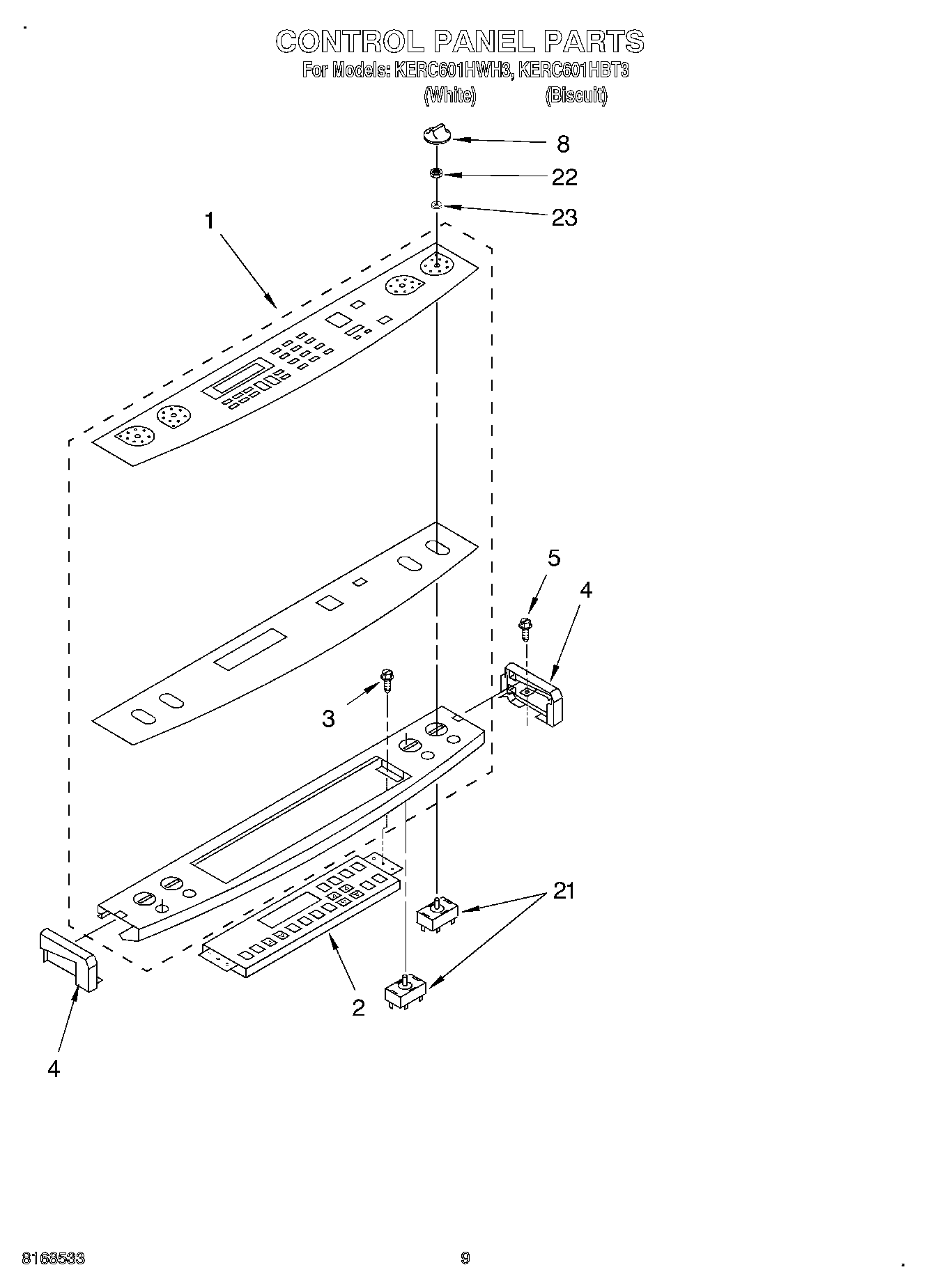 CONTROL PANEL PARTS
For Models: KERC601HWH3, KERC601HBT3
(White) (Biscuit)

8
22
23
1
5
4
3
21
2
4

8168533
9