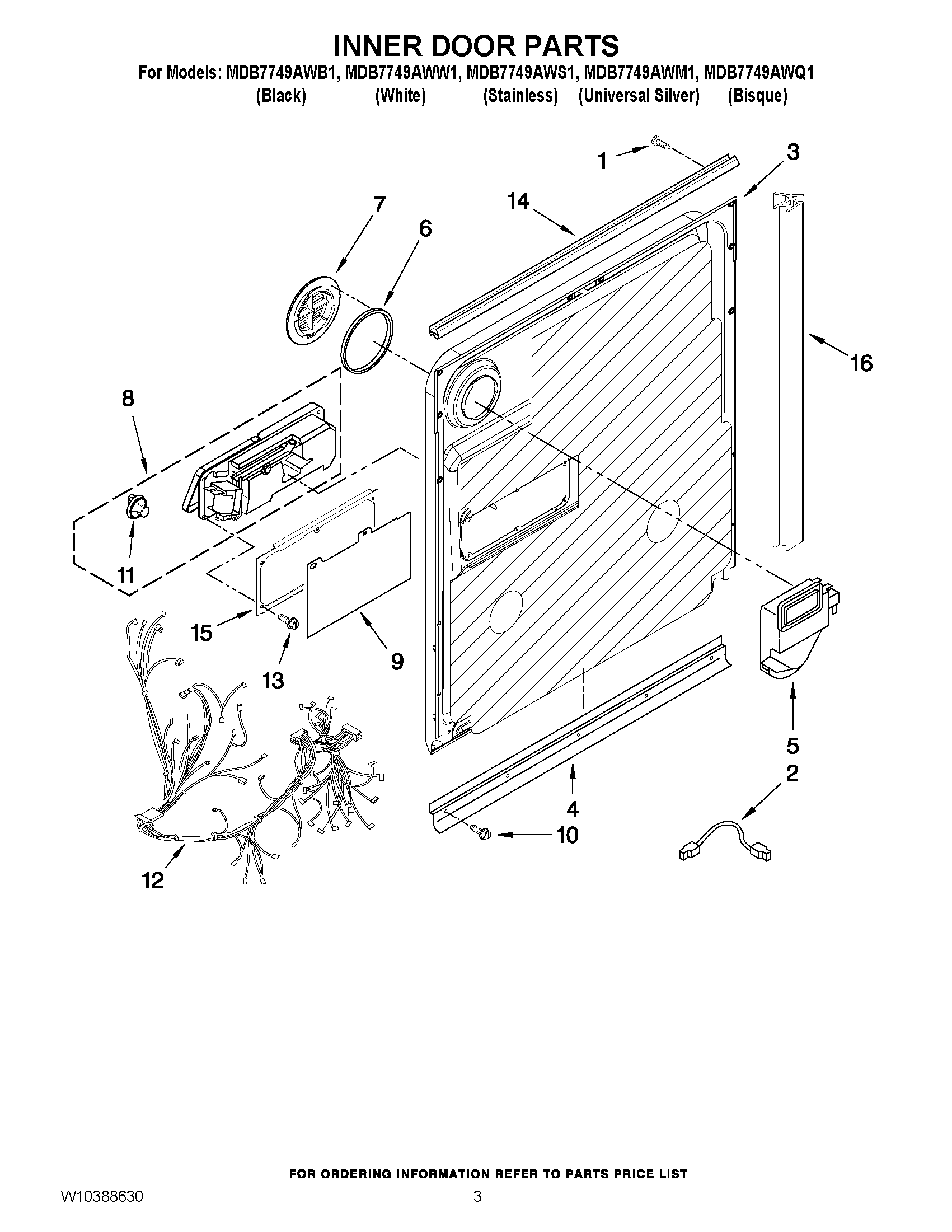 INNER DOOR PARTS

For Models: MDB7749AWB1, MDB7749AWW1, MDB7749AWS1, MDB7749AWM1, MDB7749AWQ1
(Black) (White) (Stainless) (Universal Silver) (Bisque)

1
3
14
7
6
16
8
11
15
13
9
5
2
4
10
12

FOR ORDERING INFORMATION REFER TO PARTS PRICE LIST

W10388630

3